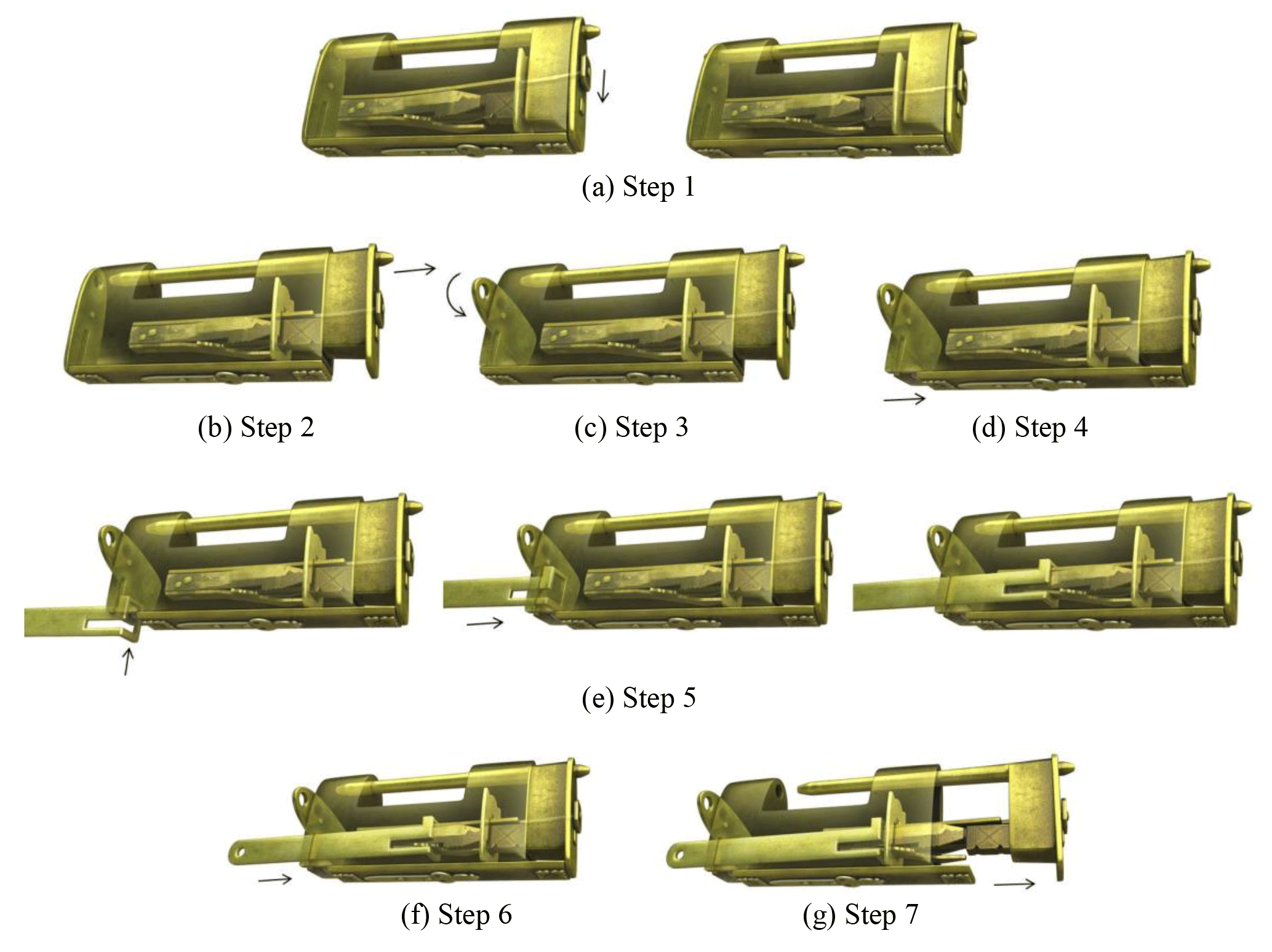 (a) Step 1

(b) Step 2

(c) Step 3

(d) Step 4

(e) Step 5

(f) Step 6

(g) Step 7