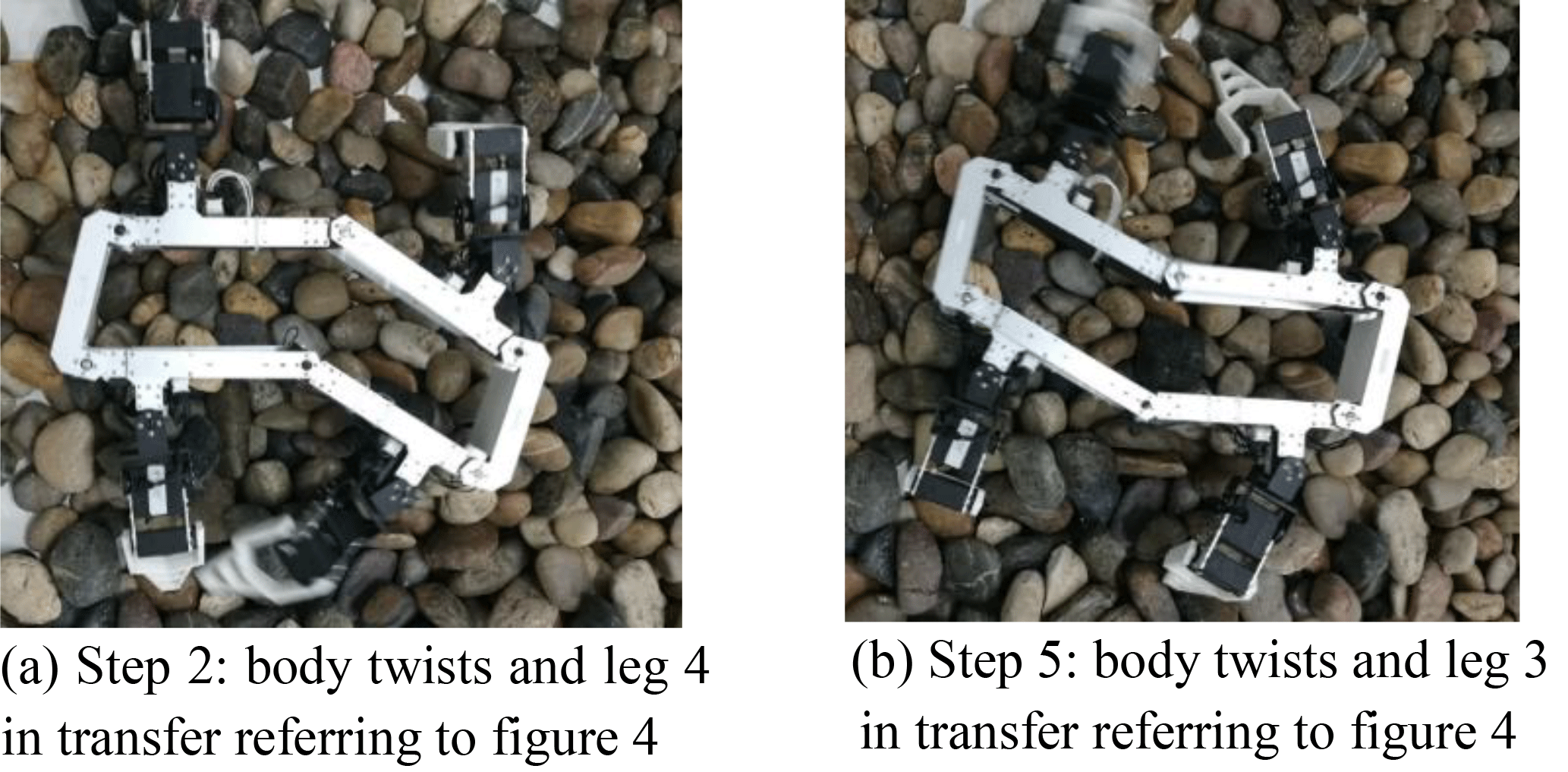 (a) Step 2: body twists and leg 4 in transfer referring to figure 4

(b) Step 5: body twists and leg 3 in transfer referring to figure 4