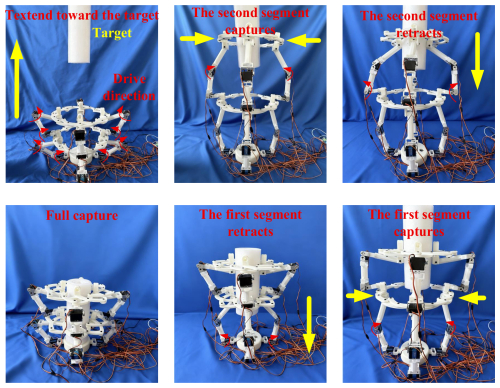 Textend toward the target
Target
Drive direction

The second segment captures

The second segment retracts

Full capture

The first segment retracts

The first segment captures