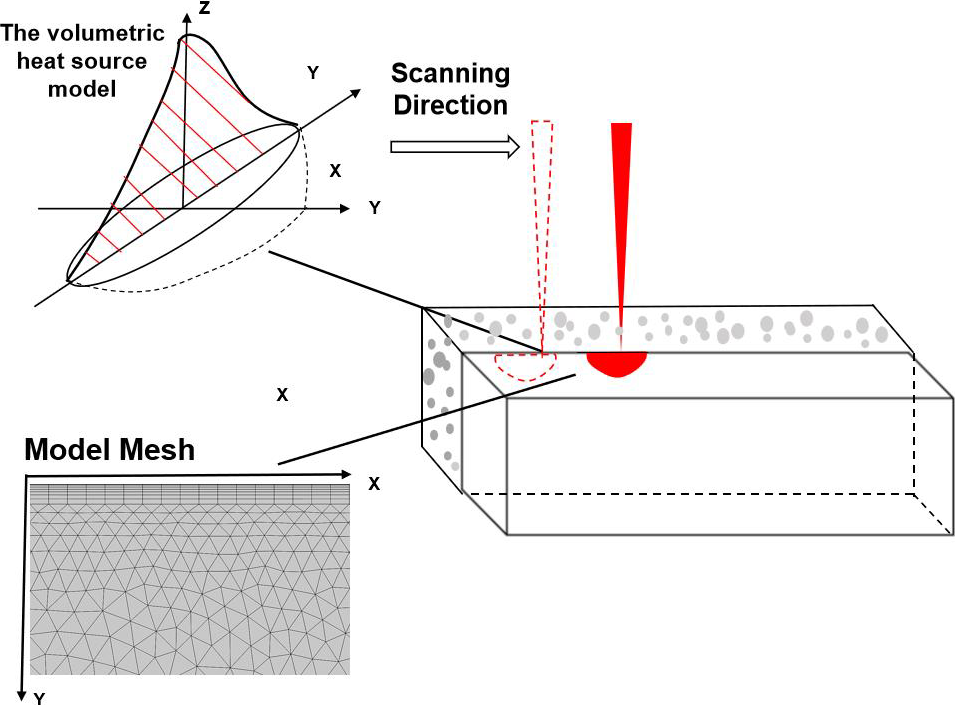 The volumetric heat source model

Z

Y

X

Y

Scanning Direction

X

Model Mesh

X

Y