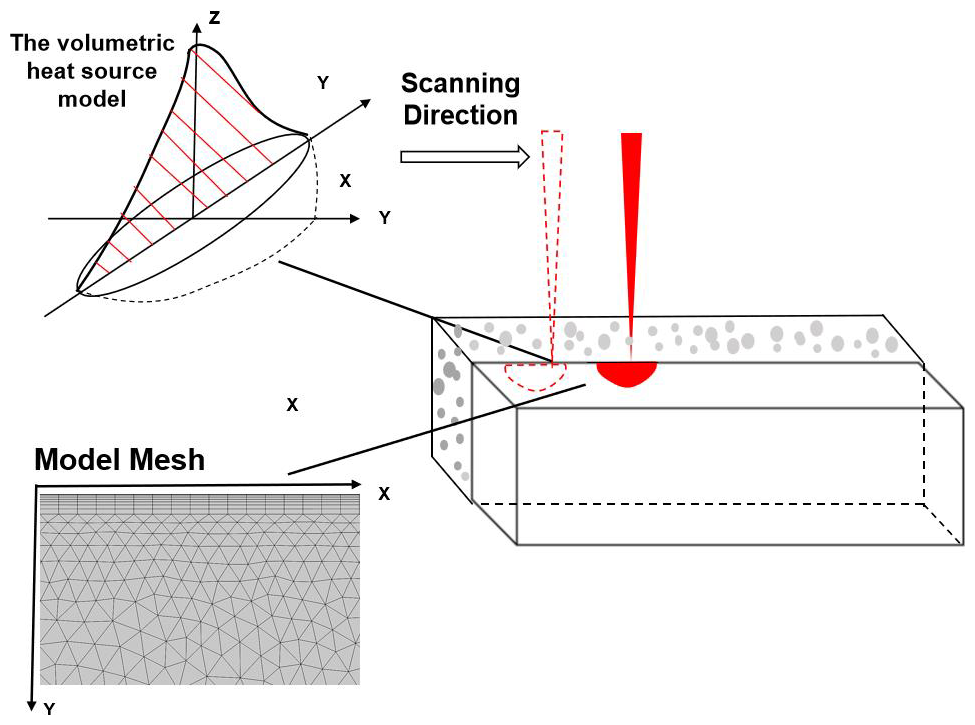 The volumetric heat source model

Z

Y

X

Y

Scanning Direction

X

Model Mesh

X

Y