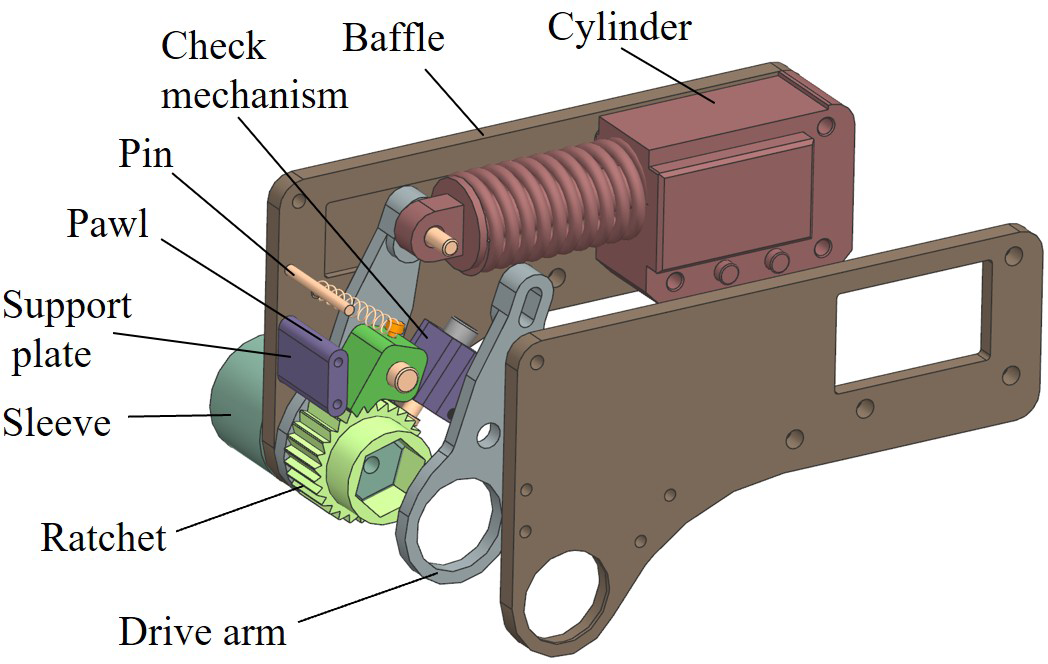 Check mechanism

Baffle

Cylinder

Pin

Pawl

Support plate

Sleeve

Ratchet

Drive arm