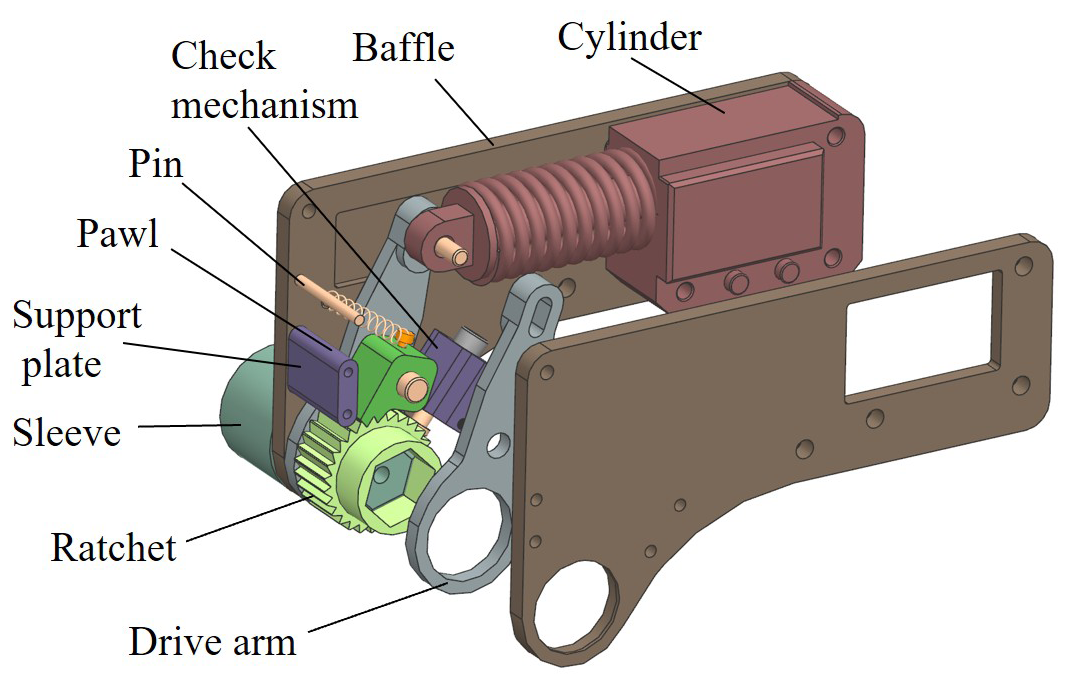 Check mechanism
Baffle
Cylinder
Pin
Pawl
Support plate
Sleeve
Ratchet
Drive arm