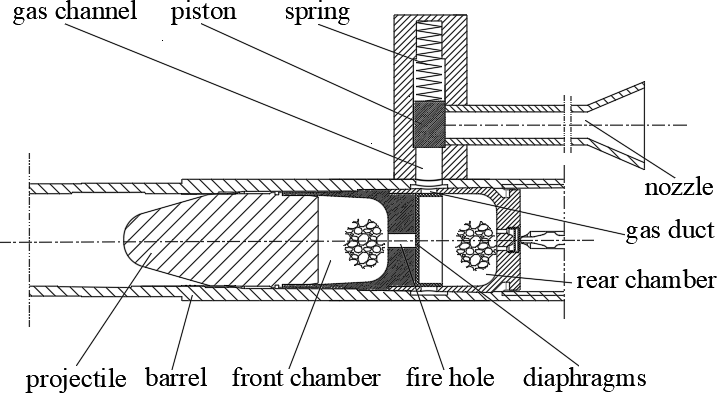 gas channel
piston
spring
nozzle
gas duct
rear chamber
projectile
barrel
front chamber
fire hole
diaphragms