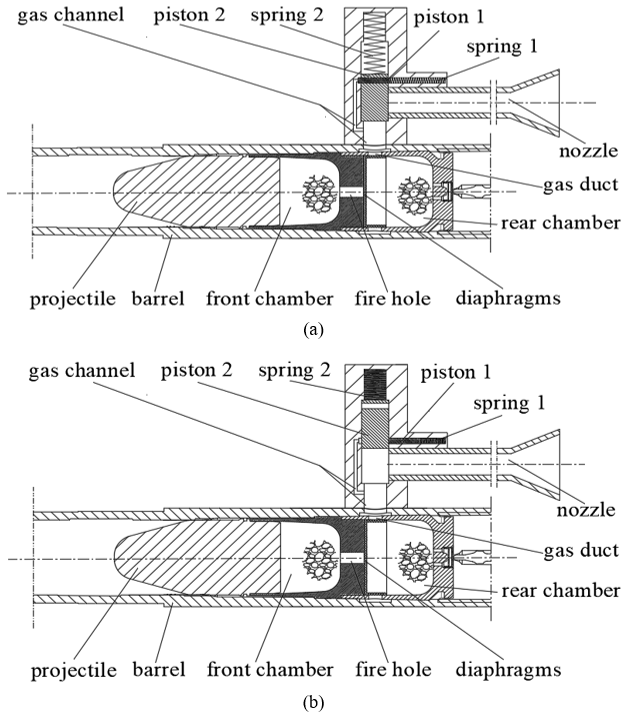 gas channel
piston 2
spring 2
piston 1
spring 1
nozzle
gas duct
rear chamber
projectile
barrel
front chamber
fire hole
diaphragms
(a)

gas channel
piston 2
spring 2
piston 1
spring 1
nozzle
gas duct
rear chamber
projectile
barrel
front chamber
fire hole
diaphragms
(b)