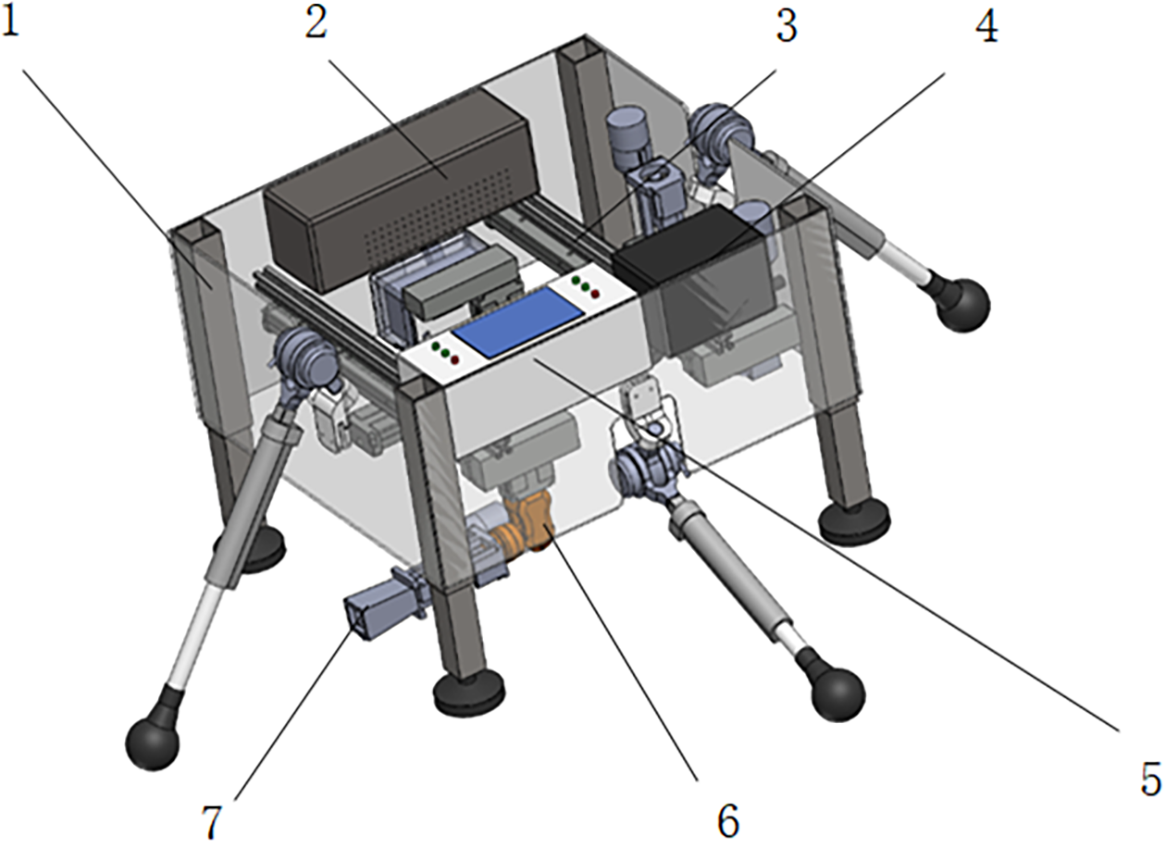 1
2
3
4
5
6
7