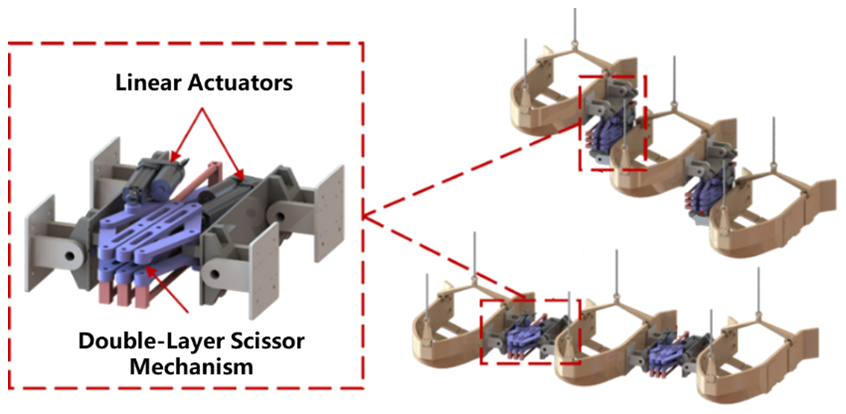 Linear Actuators

Double-Layer Scissor Mechanism