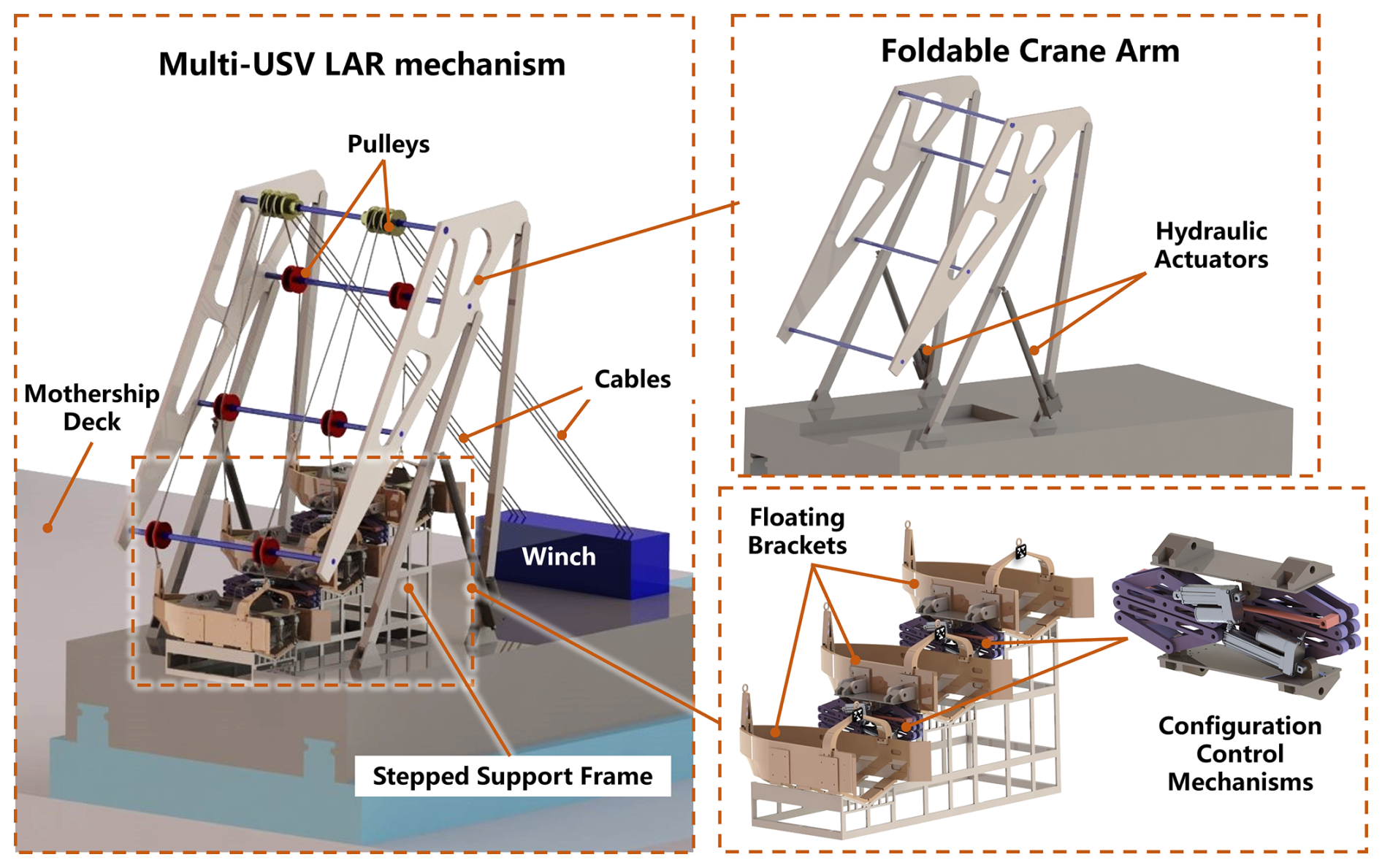 Multi-USV LAR mechanism

Pulleys

Mothership Deck

Cables

Winch

Stepped Support Frame

Foldable Crane Arm

Hydraulic Actuators

Floating Brackets

Configuration Control Mechanisms