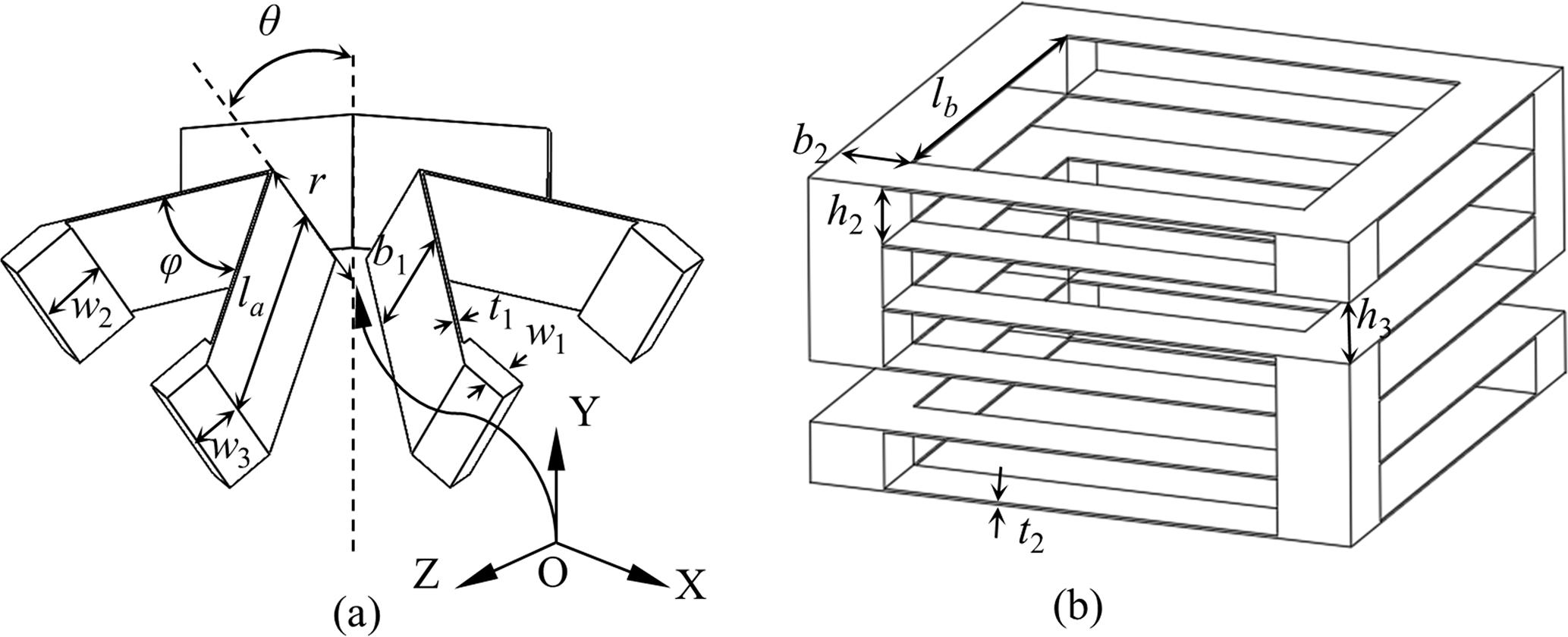 $\theta$
$r$
$\varphi$
$w_2$
$l_a$
$b_1$
$t_1$
$w_1$
$w_3$
Y
Z
O
X
(a)

$l_b$
$b_2$
$h_2$
$h_3$
$t_2$
(b)