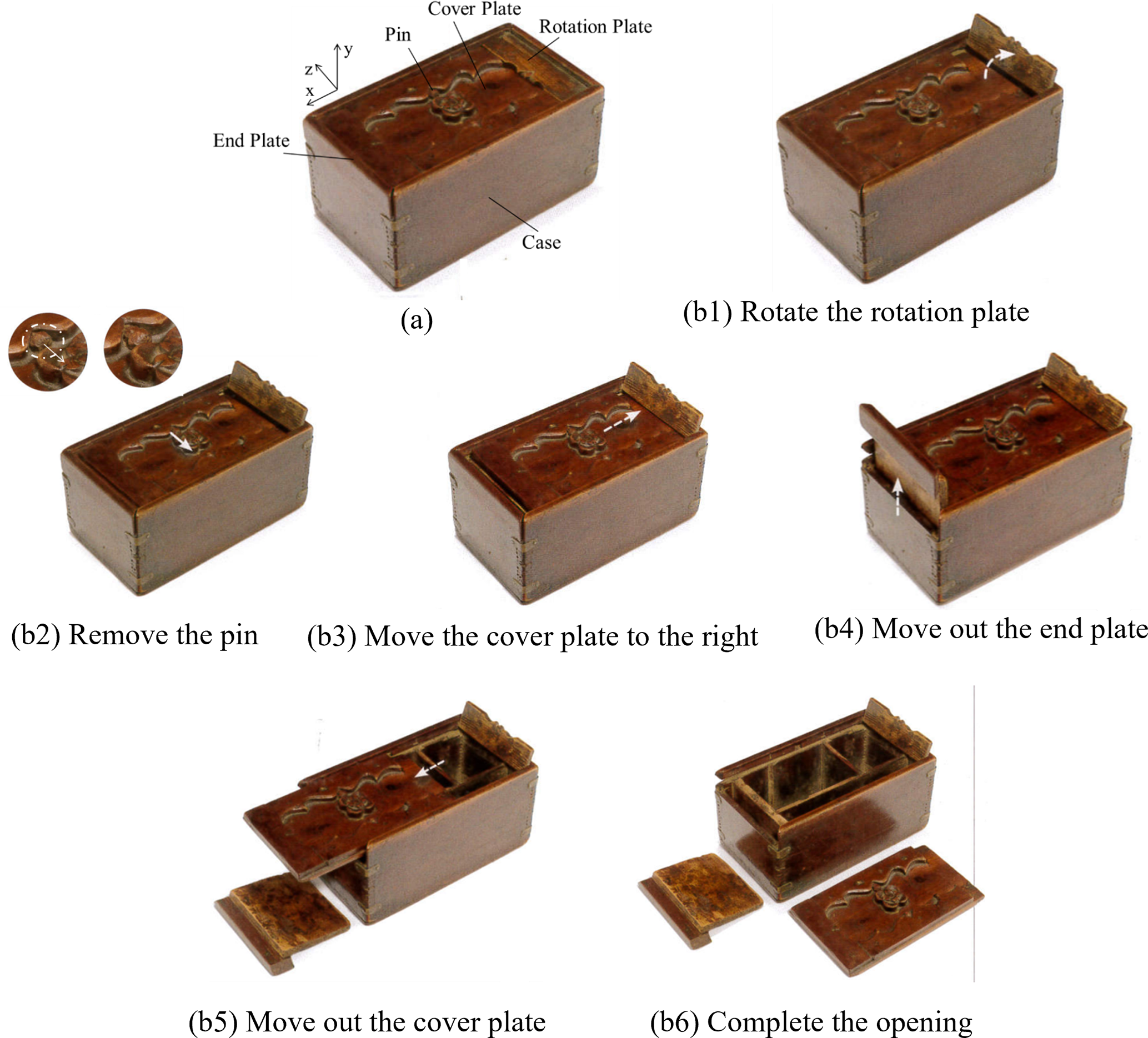 Cover Plate
Pin
Rotation Plate
y
z
x
End Plate
Case

(a)

(b1) Rotate the rotation plate

(b2) Remove the pin

(b3) Move the cover plate to the right

(b4) Move out the end plate

(b5) Move out the cover plate

(b6) Complete the opening