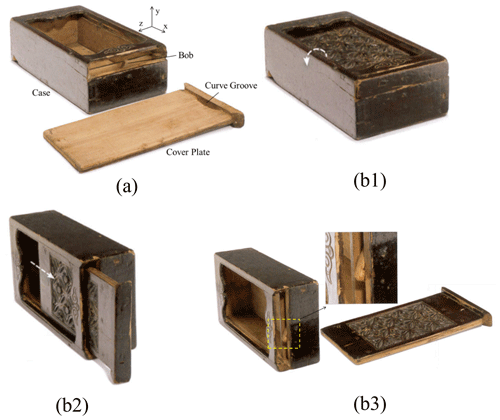 y
z
x
Bob
Case
Curve Groove
Cover Plate
(a)
(b1)
(b2)
(b3)