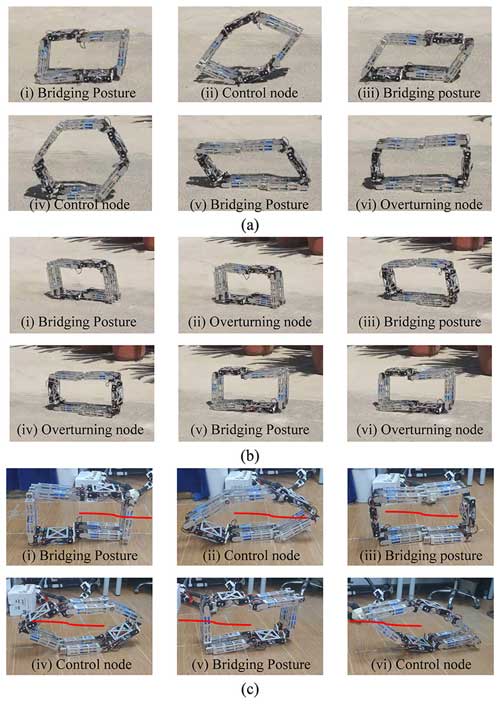 (i) Bridging Posture

(ii) Control node

(iii) Bridging posture

(iv) Control node

(v) Bridging Posture

(vi) Overturning node

(a)

(i) Bridging Posture

(ii) Overturning node

(iii) Bridging posture

(iv) Overturning node

(v) Bridging Posture

(vi) Overturning node

(b)

(i) Bridging Posture

(ii) Control node

(iii) Bridging posture

(iv) Control node

(v) Bridging Posture

(vi) Control node

(c)