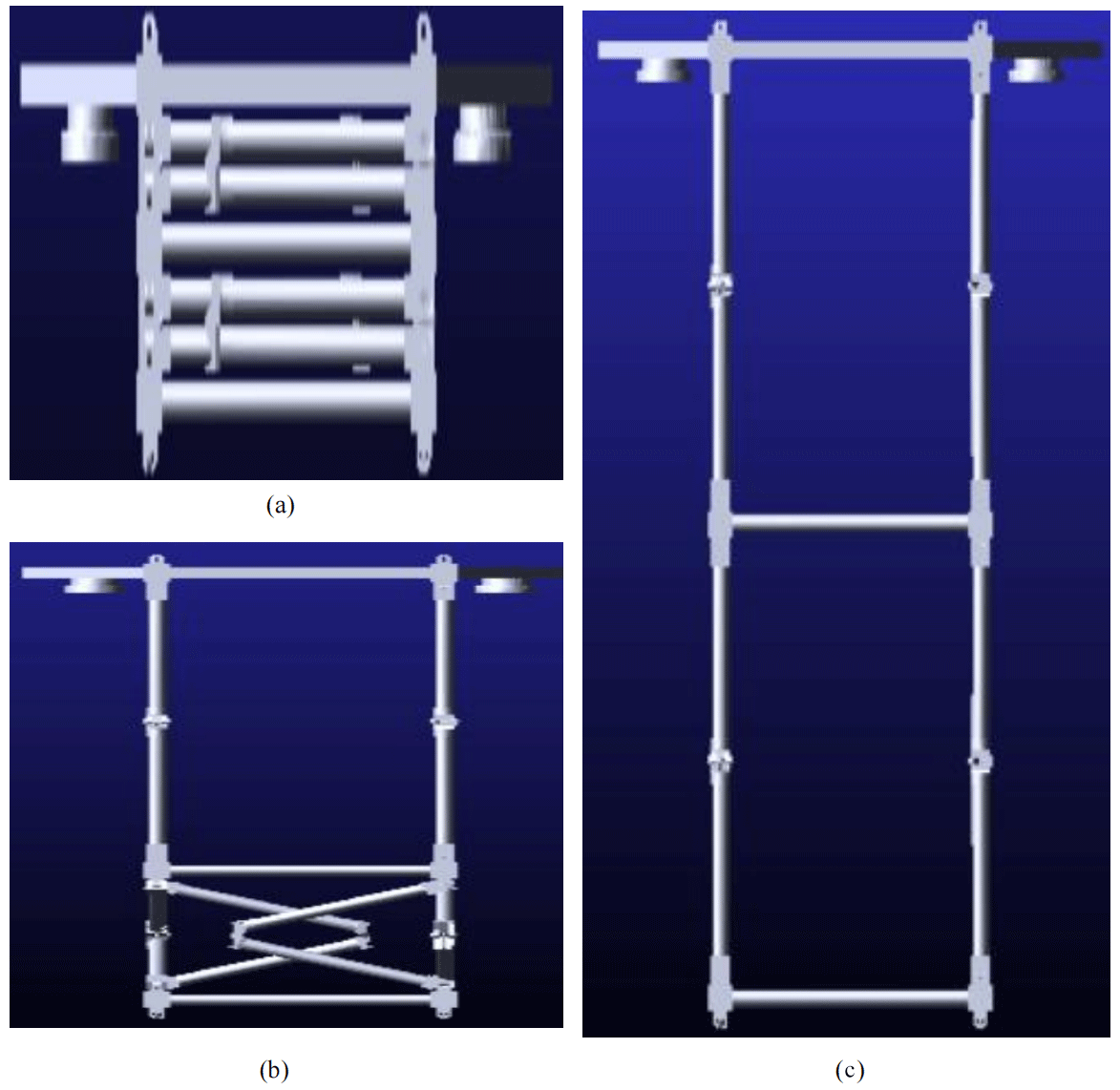 (a)

(b)

(c)