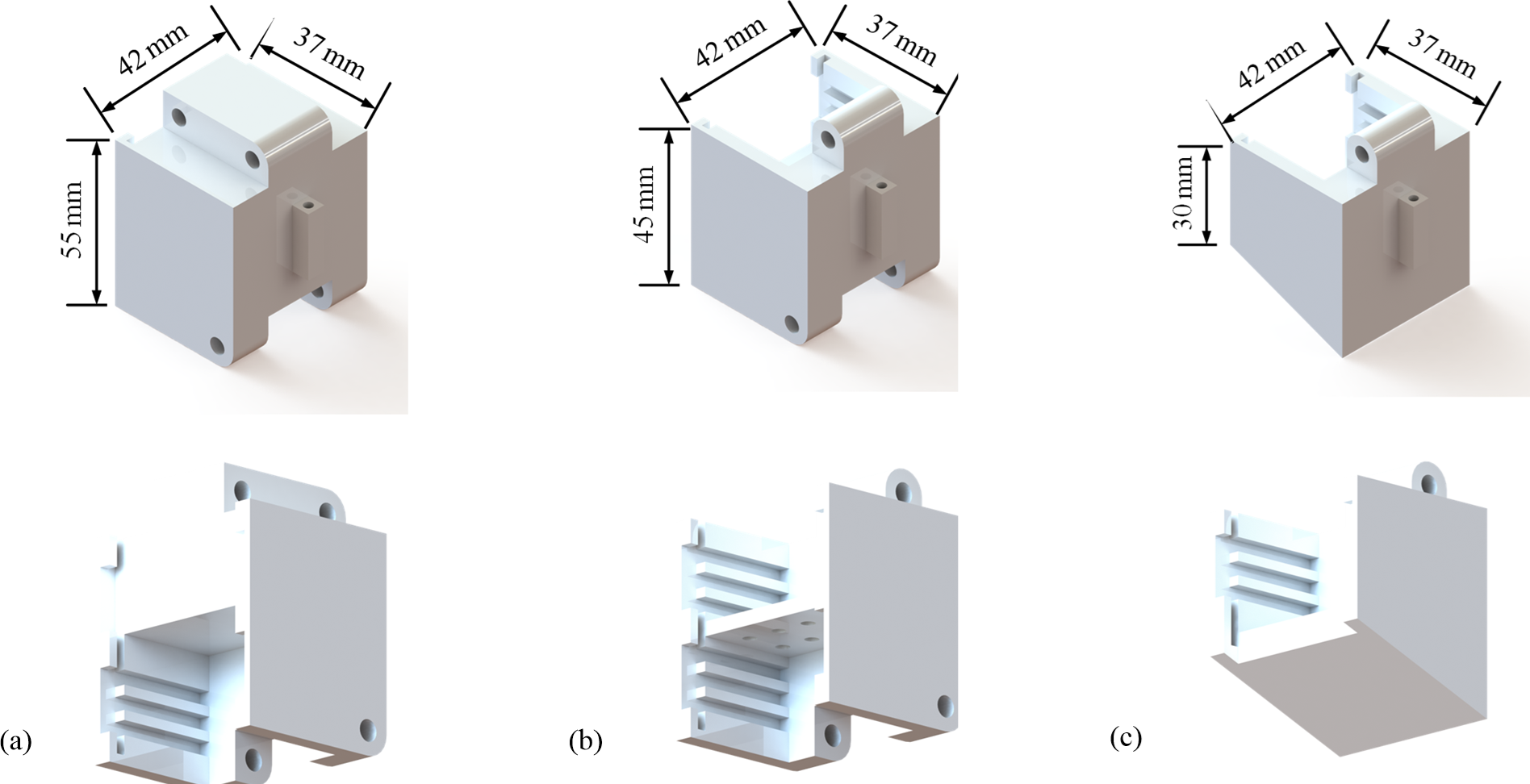 42 mm
37 mm
55 mm

42 mm
37 mm
45 mm

42 mm
37 mm
30 mm

(a)

(b)

(c)