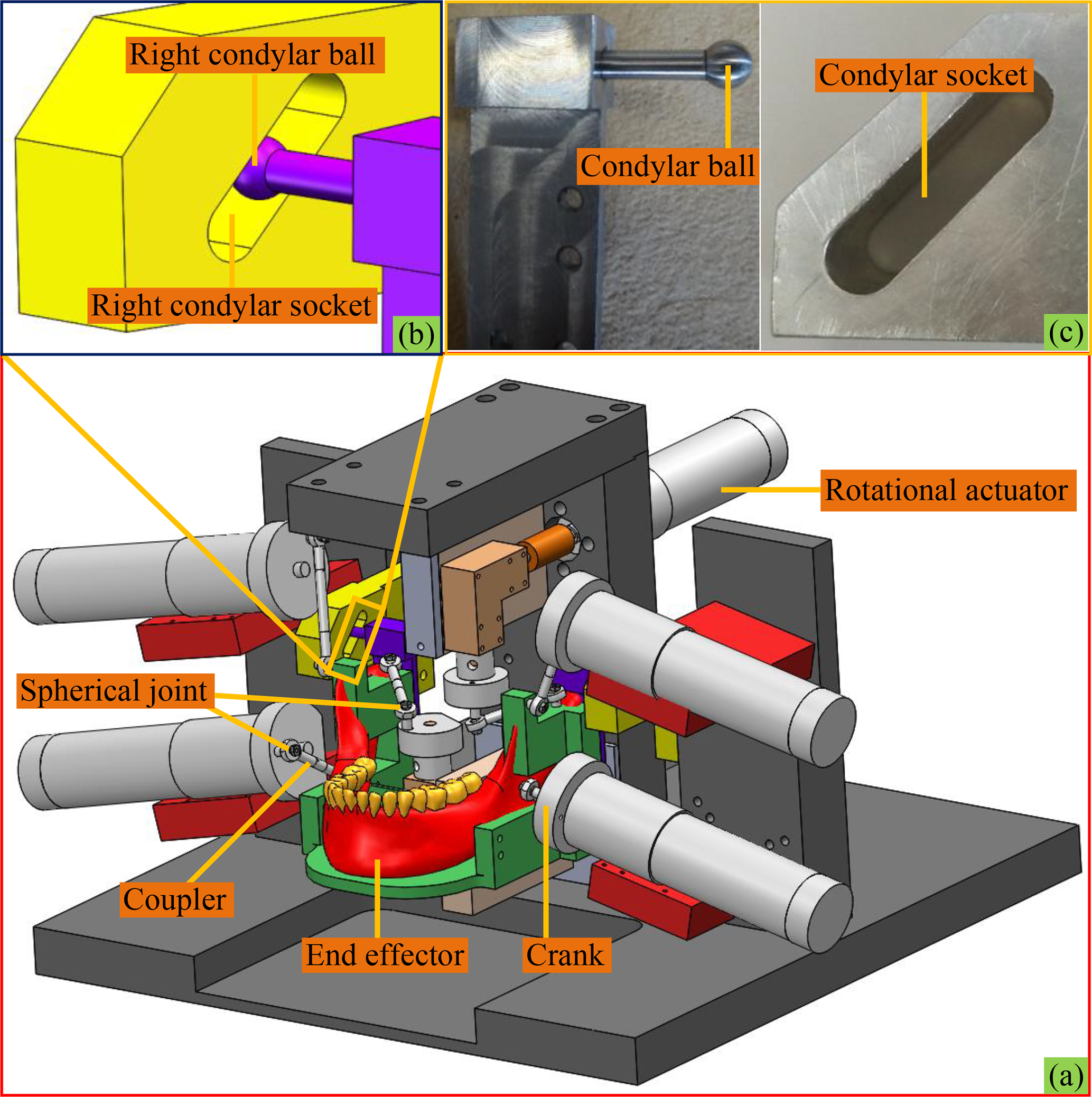 Right condylar ball

Right condylar socket

(b)

Condylar ball

Condylar socket

(c)

Rotational actuator

Spherical joint

Coupler

End effector

Crank

(a)