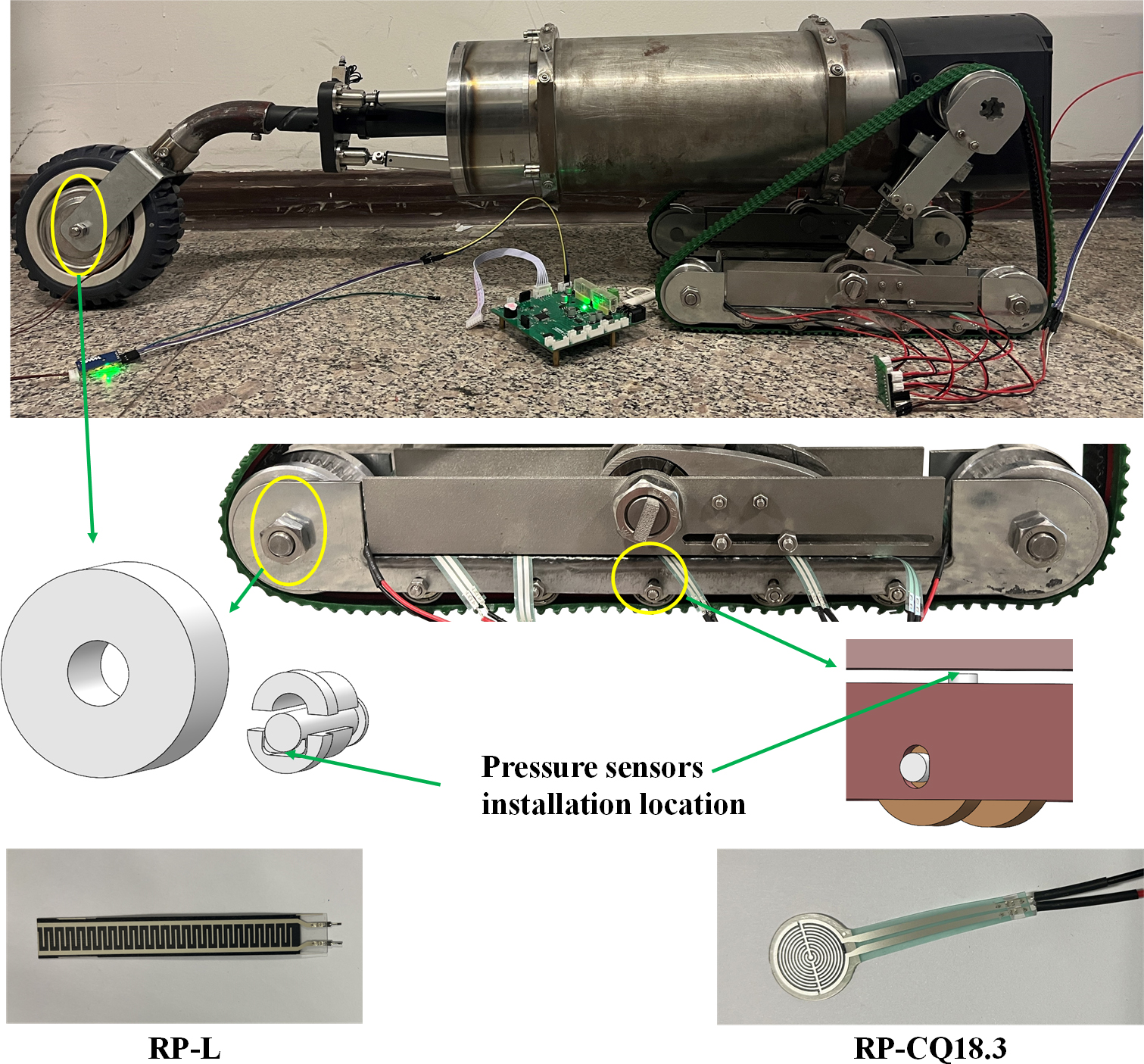 Pressure sensors installation location

RP-L

RP-CQ18.3