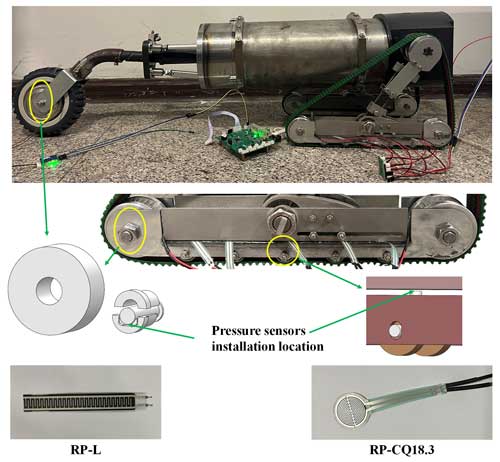 Pressure sensors installation location

RP-L

RP-CQ18.3