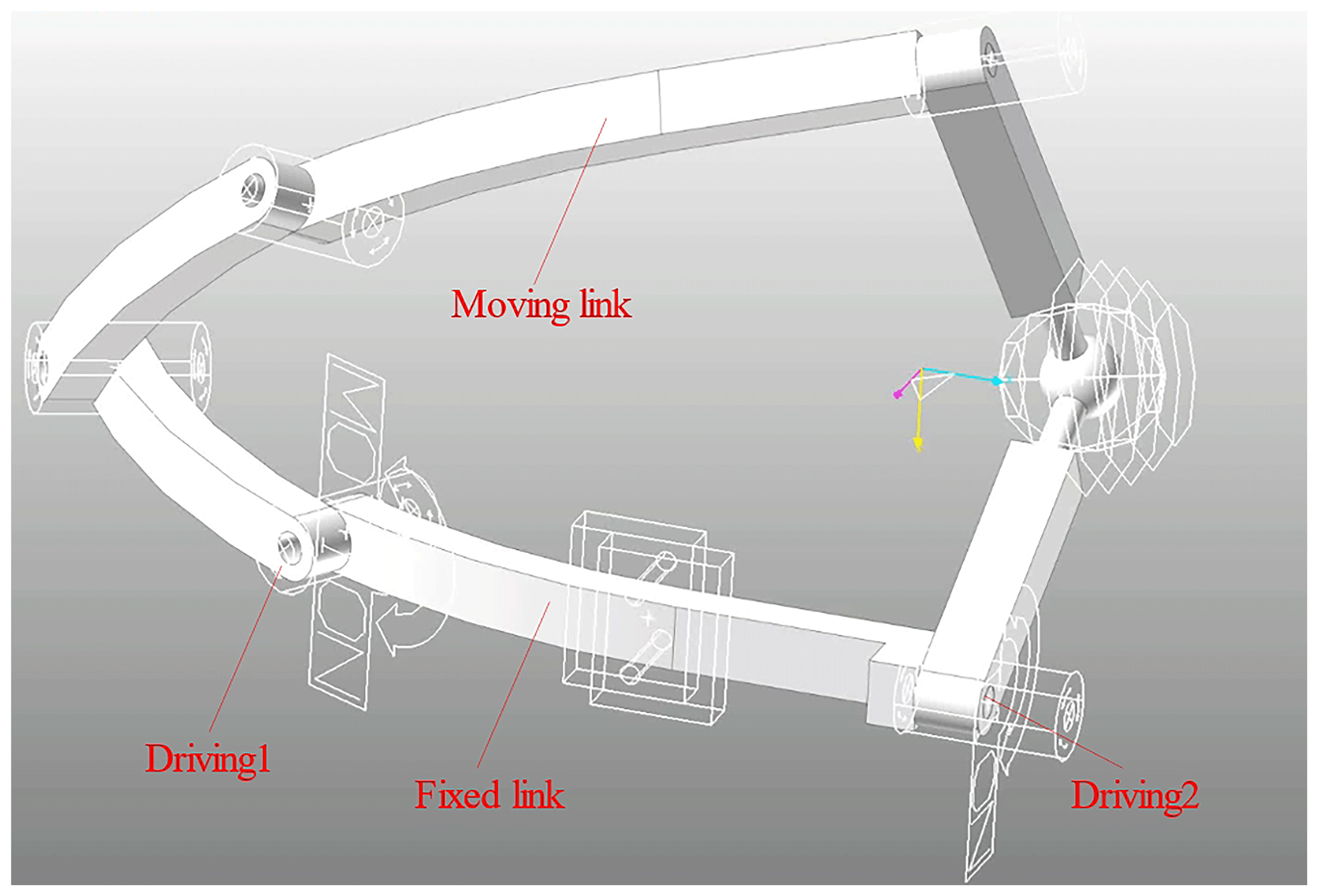 Moving link

Driving1

Fixed link

Driving2