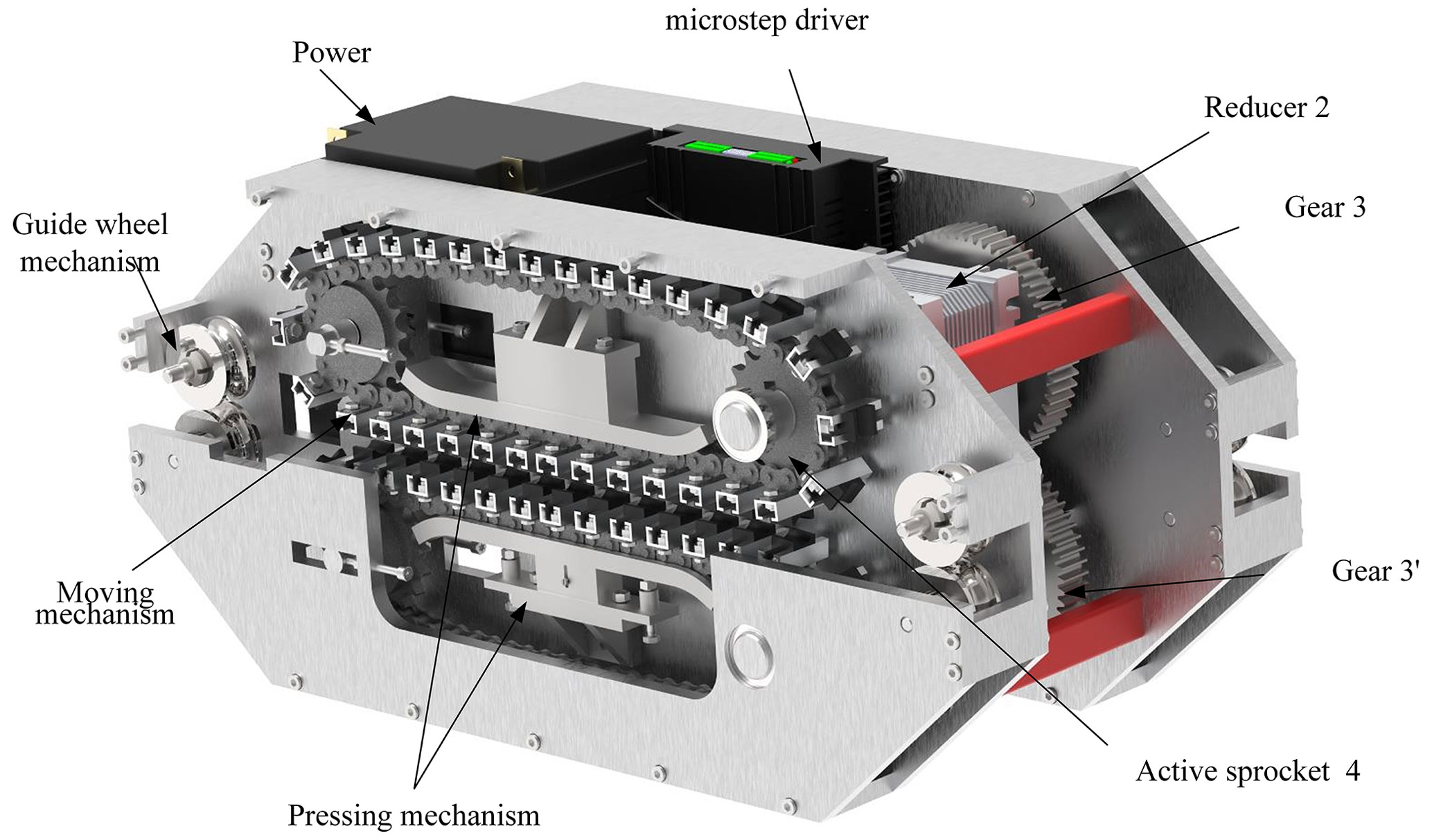 microstep driver

Power

Reducer 2

Gear 3

Guide wheel mechanism

Moving mechanism

Gear 3'

Active sprocket 4

Pressing mechanism