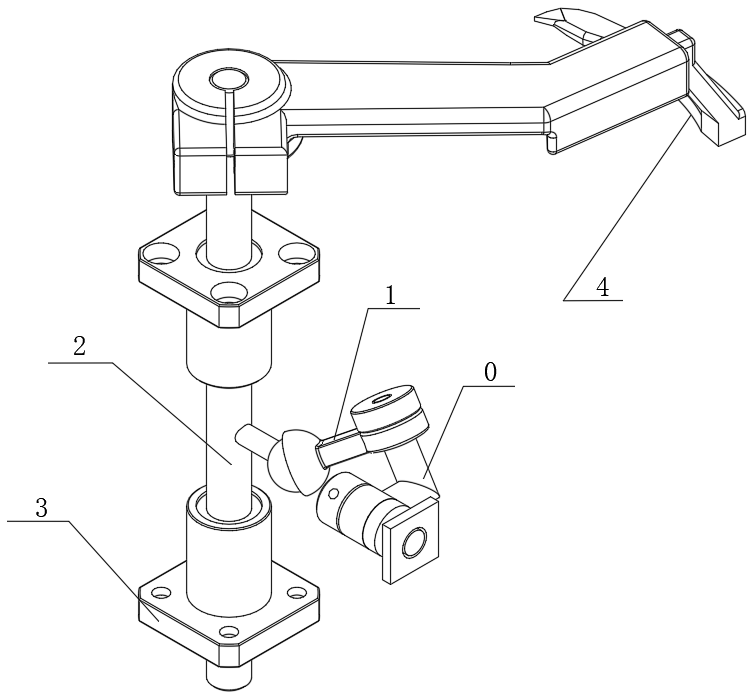 4
1
2
0
3