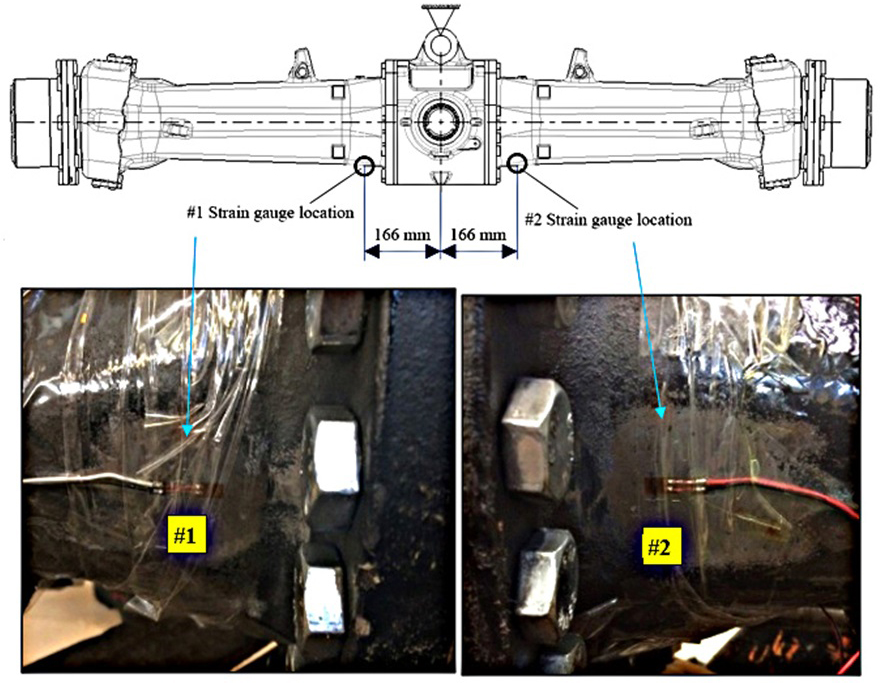 #1 Strain gauge location

#2 Strain gauge location

166 mm

166 mm

#1

#2