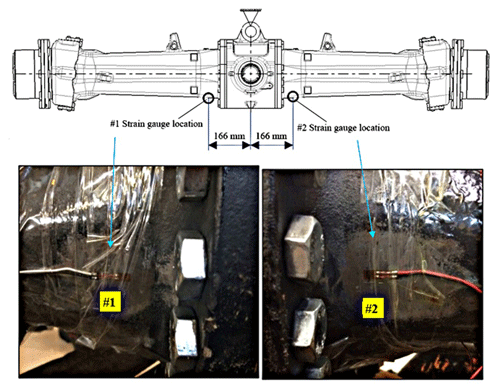 #1 Strain gauge location

166 mm

166 mm

#2 Strain gauge location

#1

#2