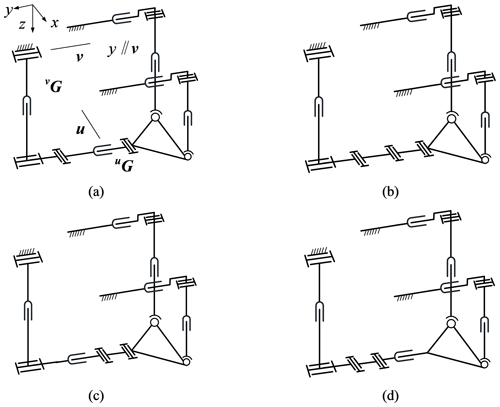 $y$ $z$ $x$

$v$ $y \parallel v$

${}^{v}G$

$u$

${}^{u}G$

(a)

(b)

(c)

(d)