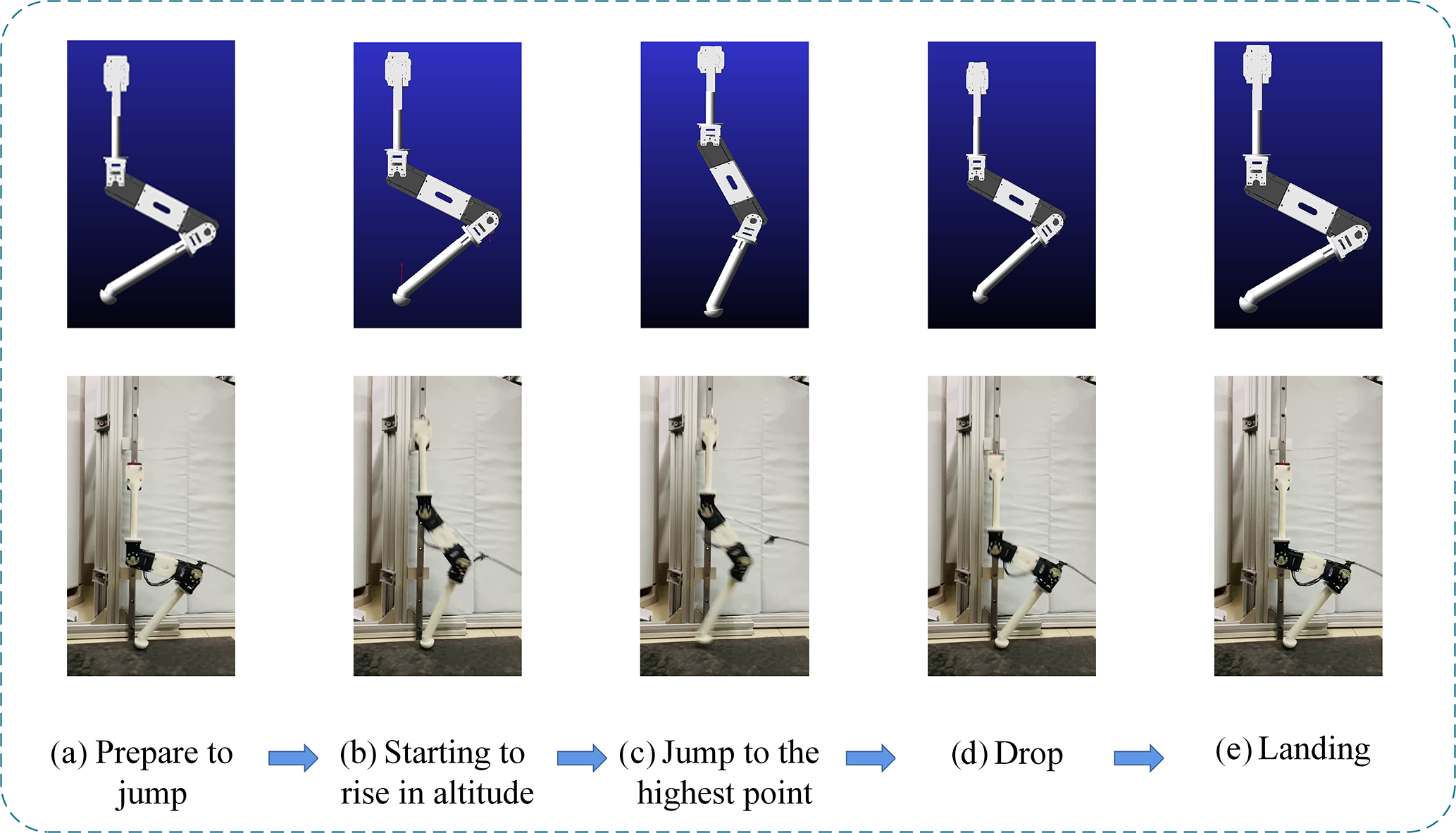 (a) Prepare to jump

(b) Starting to rise in altitude

(c) Jump to the highest point

(d) Drop

(e) Landing