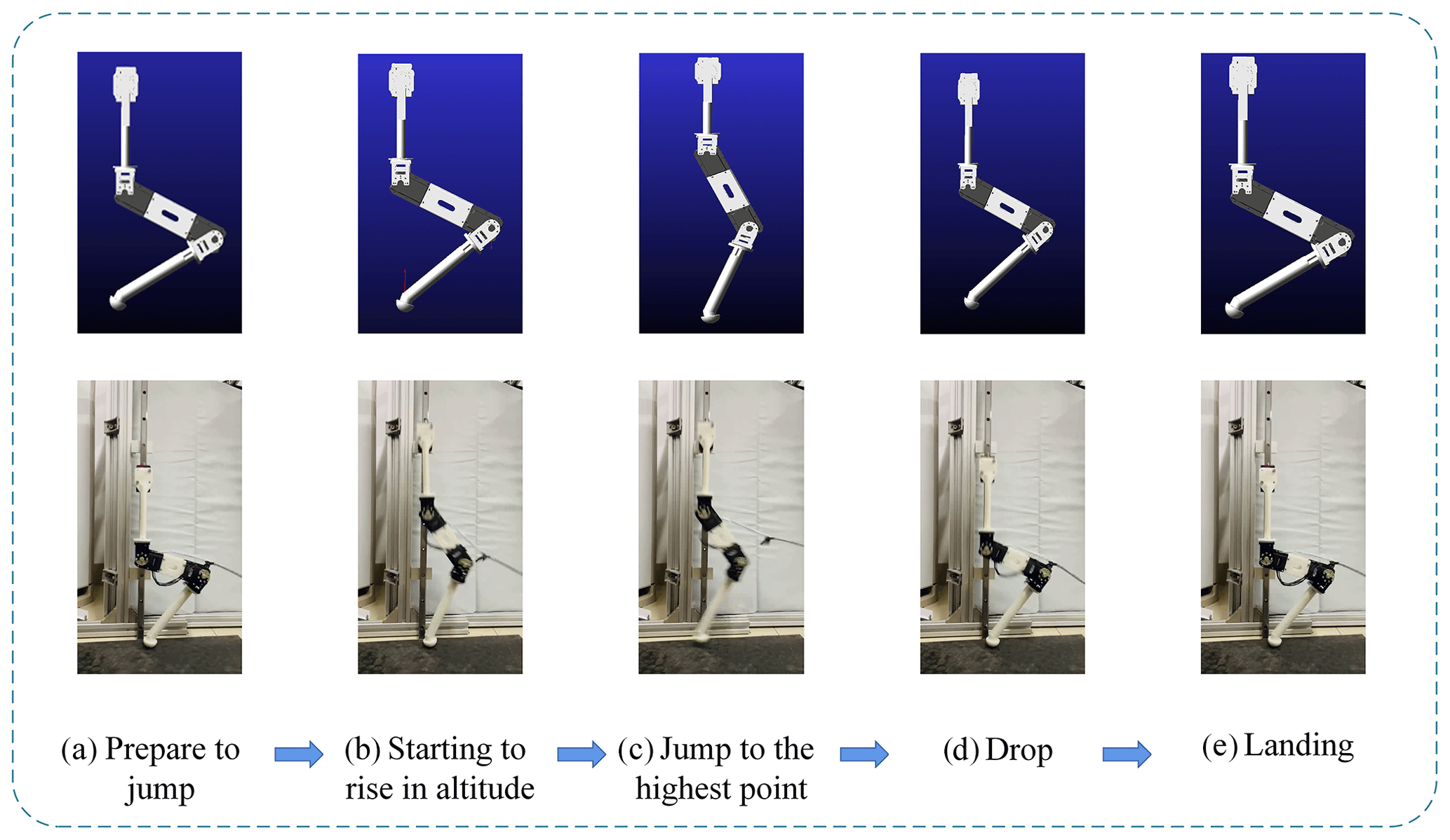 (a) Prepare to jump

(b) Starting to rise in altitude

(c) Jump to the highest point

(d) Drop

(e) Landing