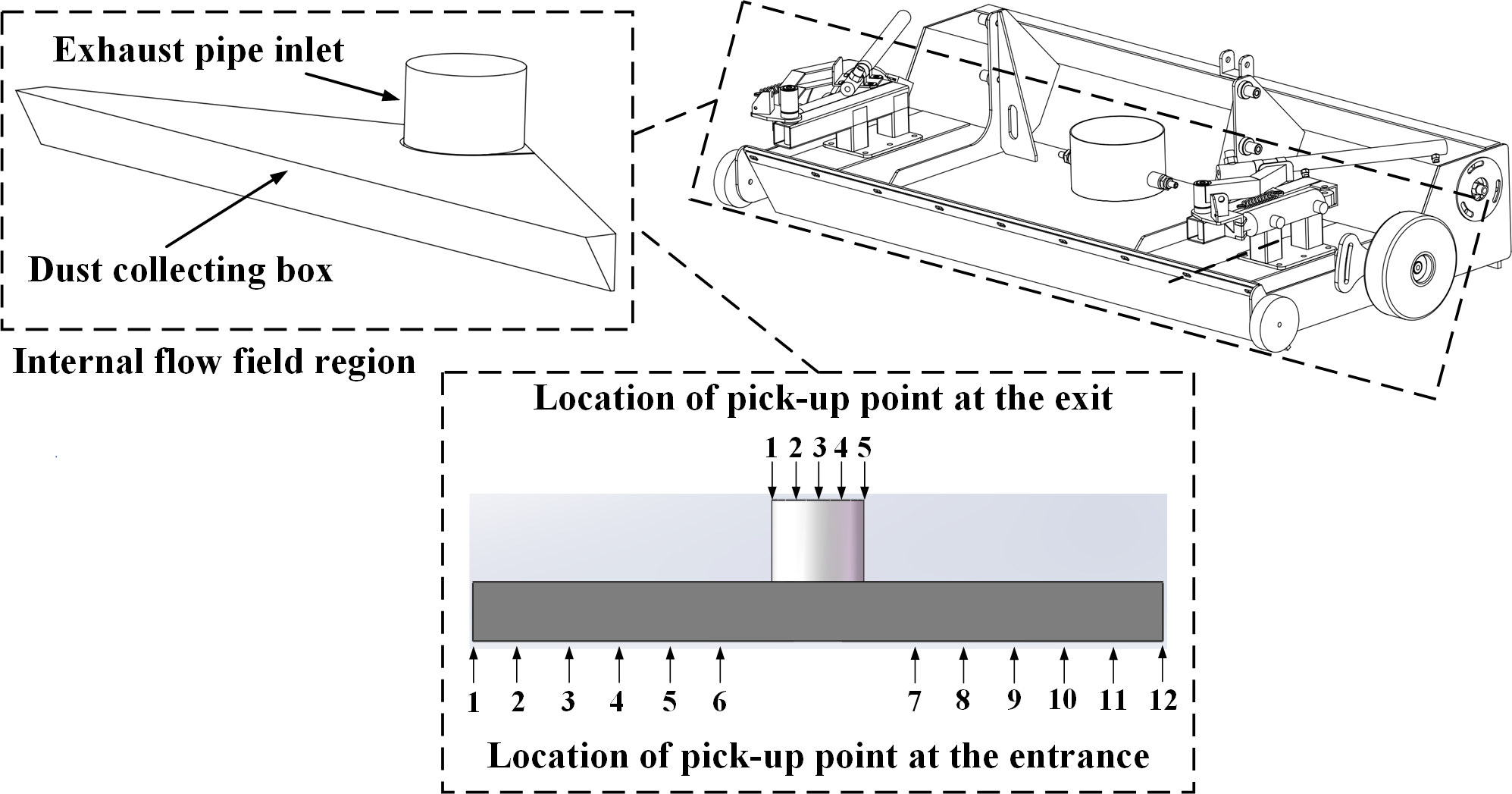 Exhaust pipe inlet

Dust collecting box

Internal flow field region

Location of pick-up point at the exit

1 2 3 4 5

1 2 3 4 5 6 7 8 9 10 11 12

Location of pick-up point at the entrance