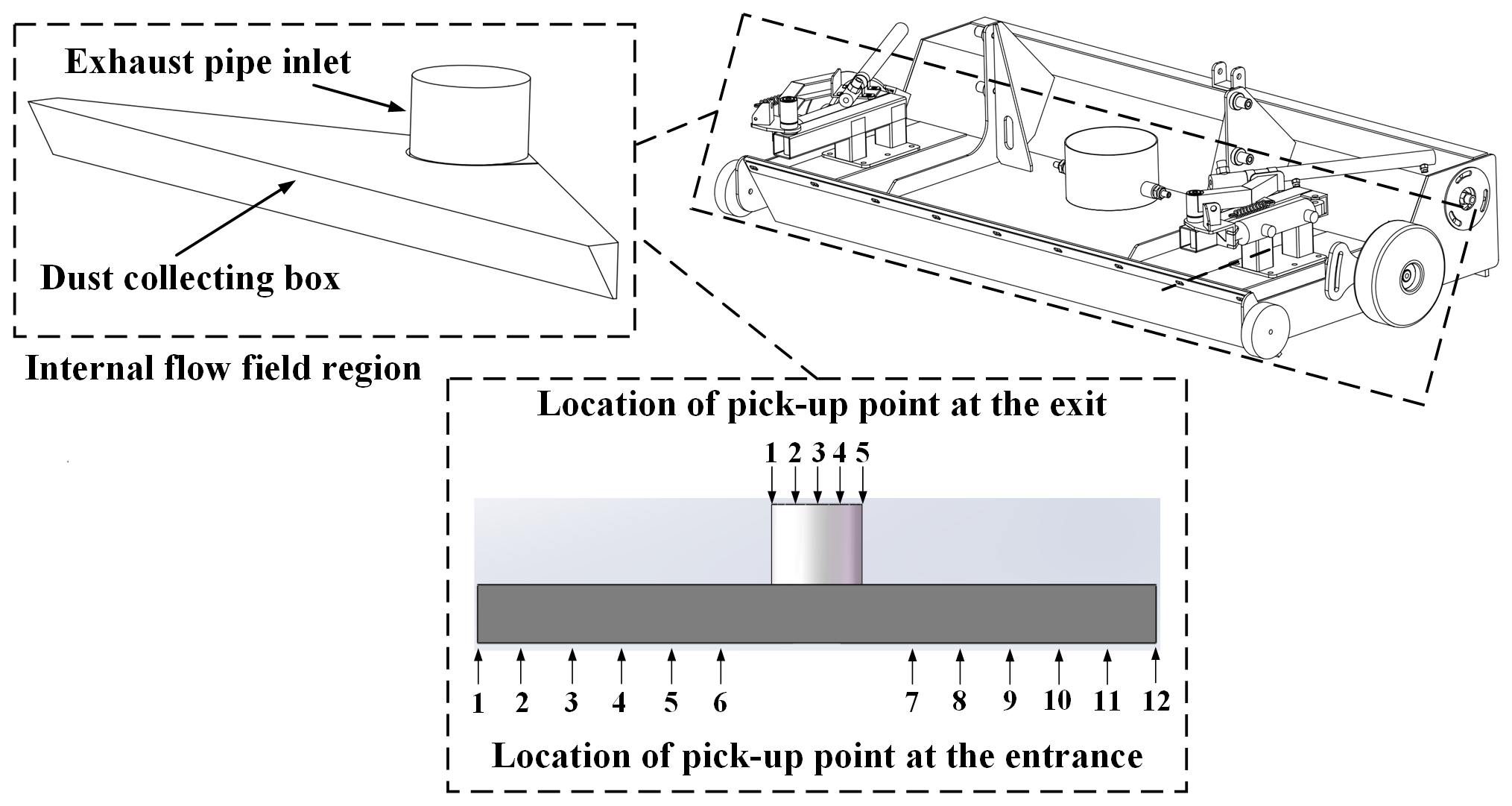 Exhaust pipe inlet

Dust collecting box

Internal flow field region

Location of pick-up point at the exit

1 2 3 4 5

1 2 3 4 5 6 7 8 9 10 11 12

Location of pick-up point at the entrance