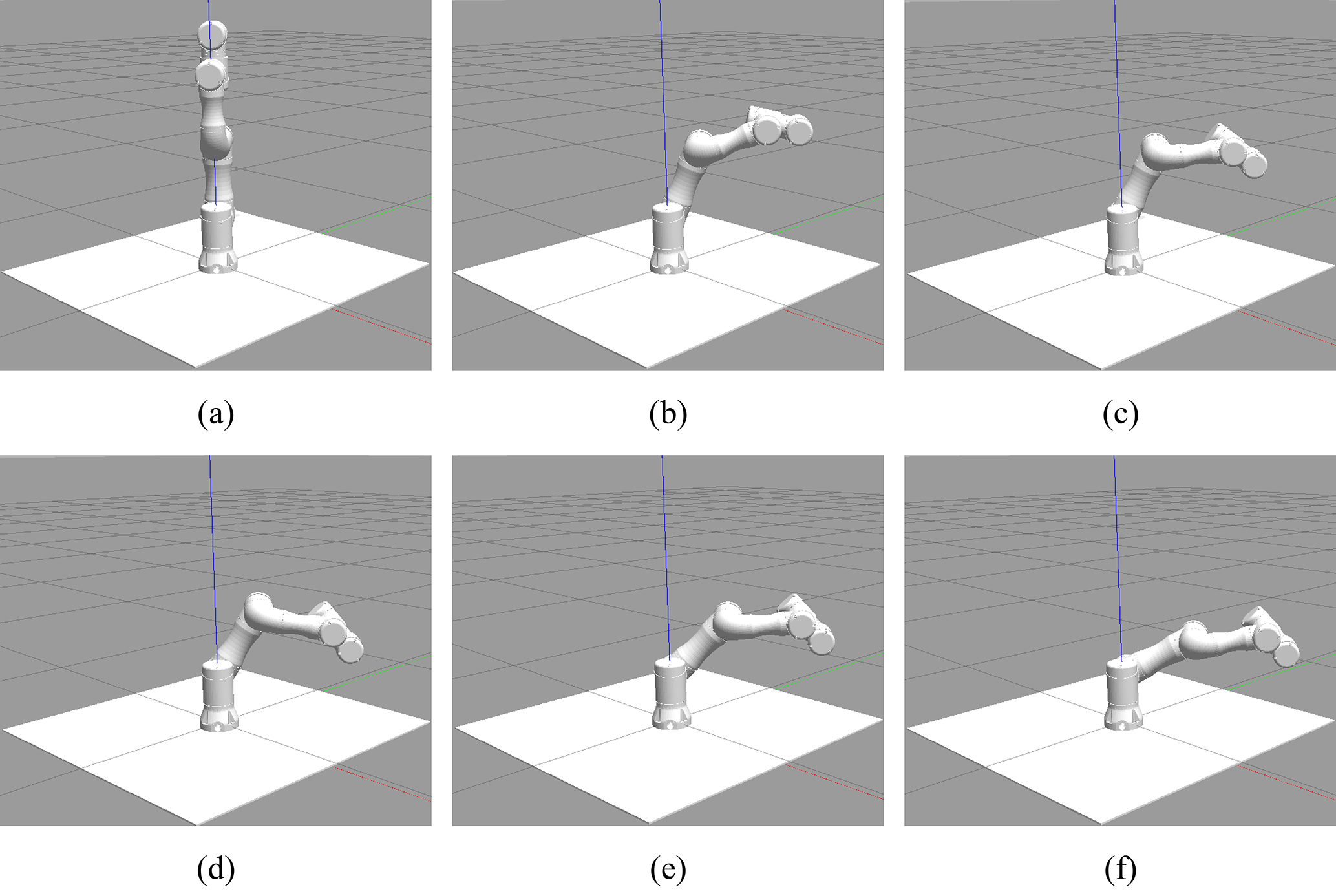 (a)

(b)

(c)

(d)

(e)

(f)