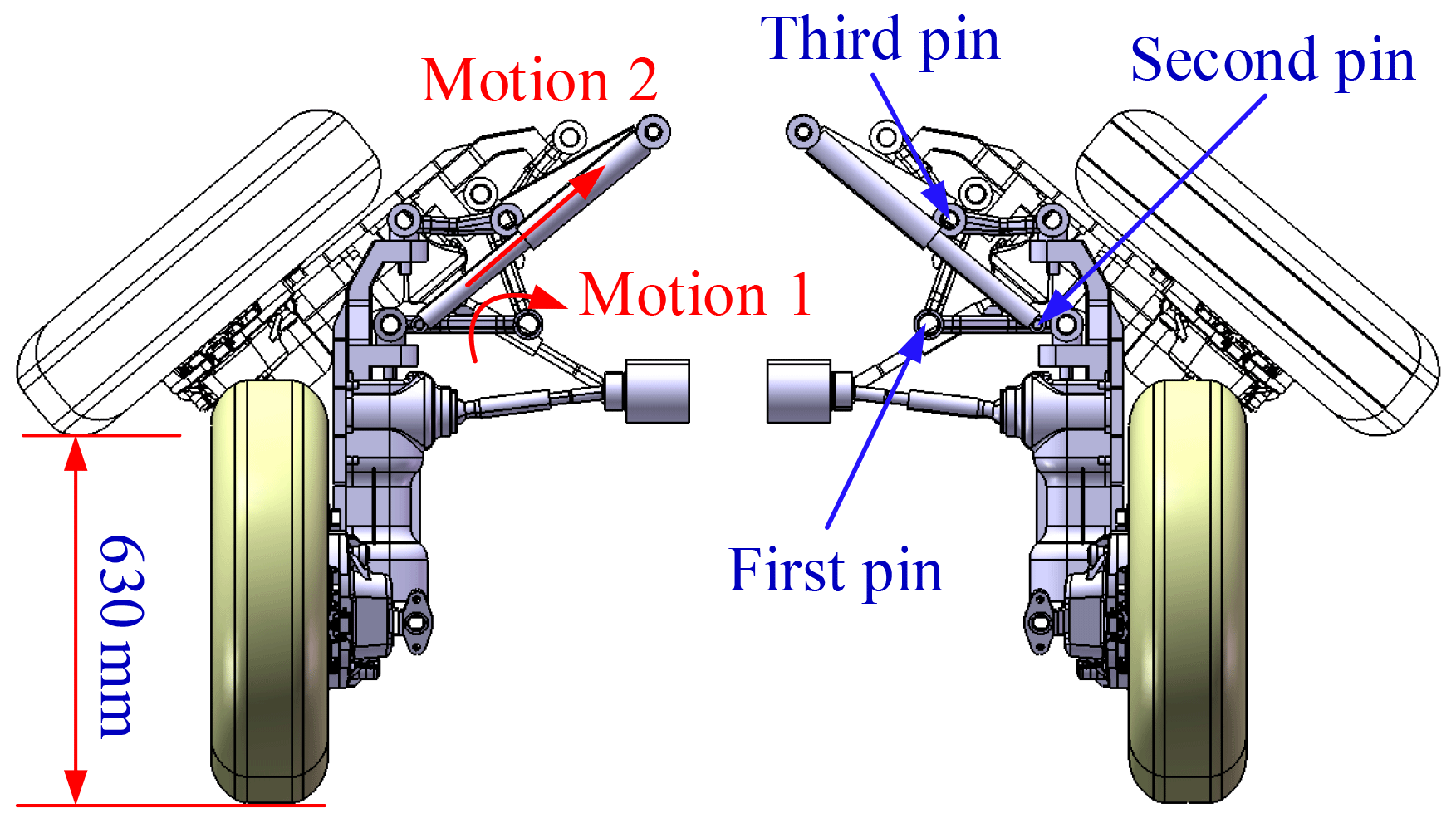 Motion 2

Third pin

Second pin

Motion 1

First pin

630 mm