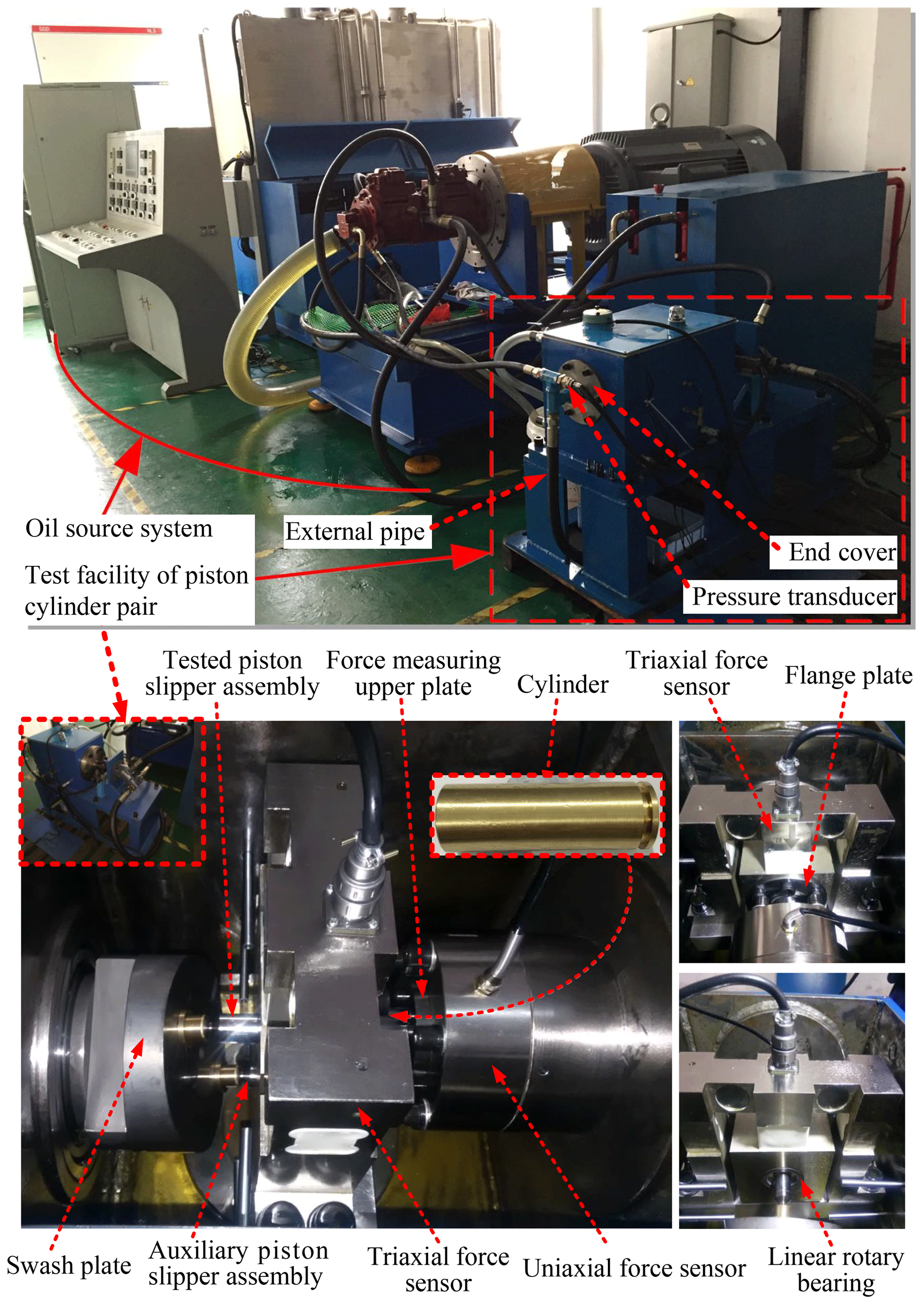 Oil source system

External pipe

End cover

Test facility of piston cylinder pair

Pressure transducer

Tested piston slipper assembly

Force measuring upper plate

Cylinder

Triaxial force sensor

Flange plate

Swash plate

Auxiliary piston slipper assembly

Triaxial force sensor

Uniaxial force sensor

Linear rotary bearing