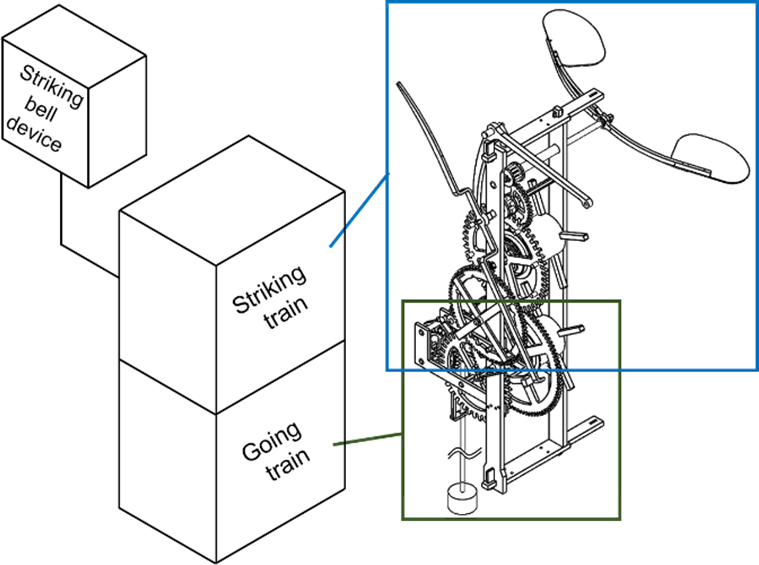 Striking bell device

Striking train

Going train