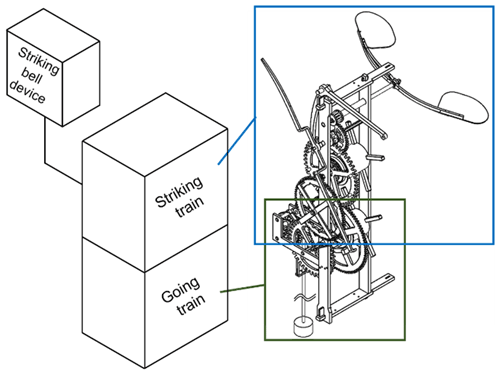 Striking bell device

Striking train

Going train