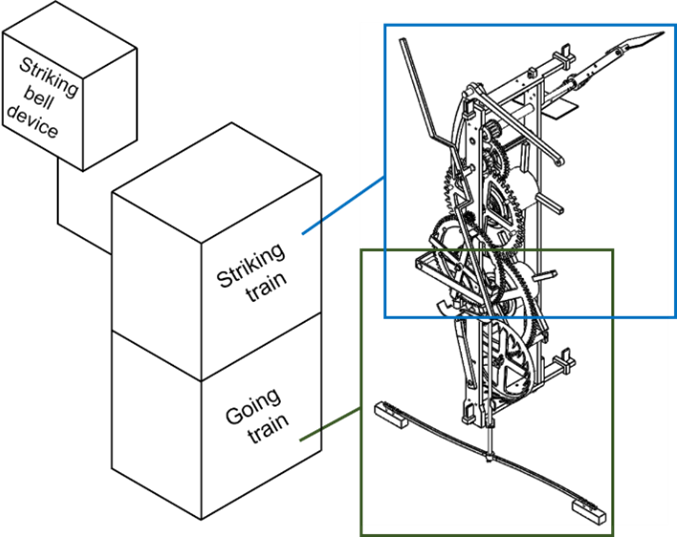 Striking bell device

Striking train

Going train