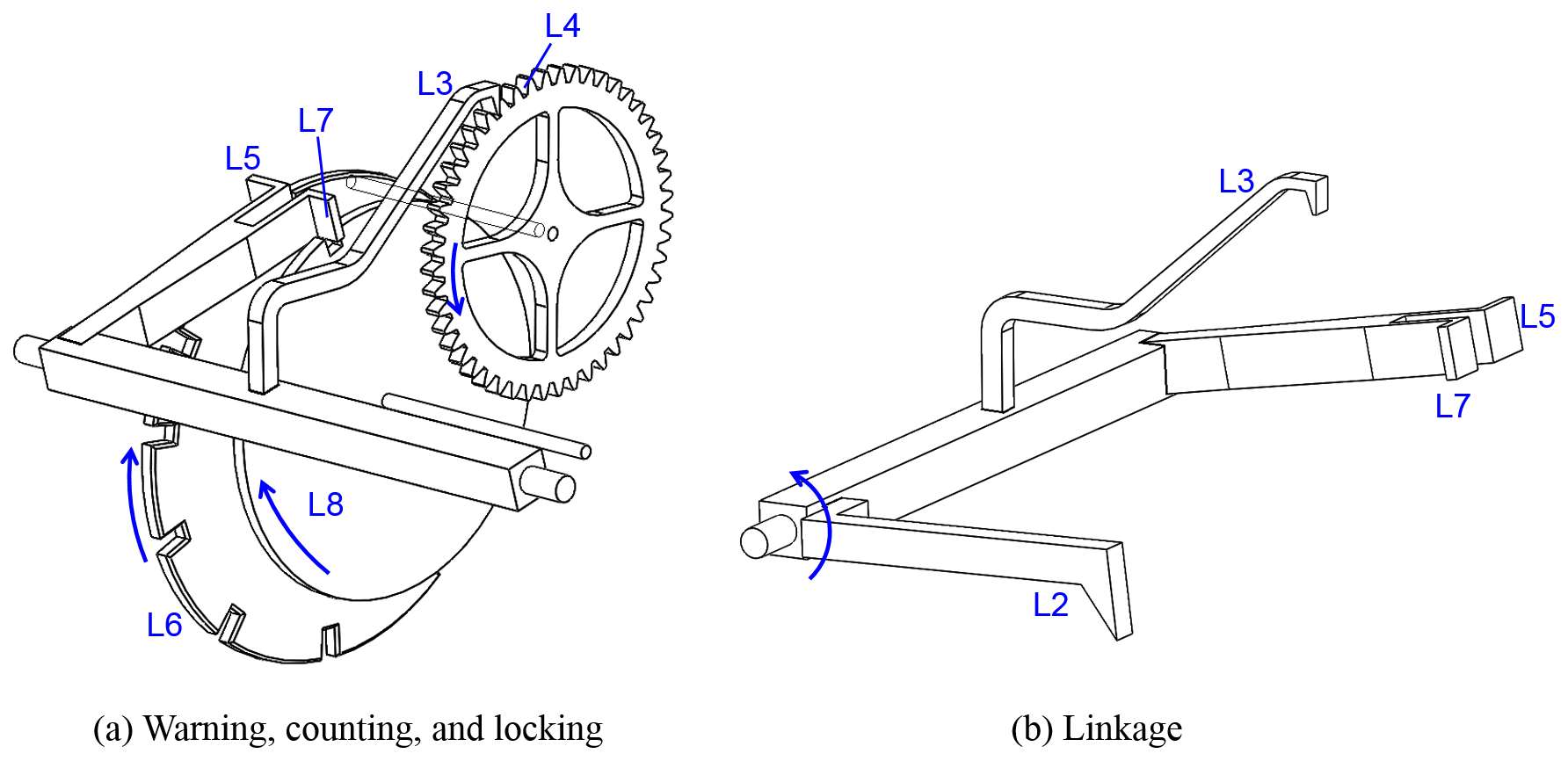 L4
L3
L7
L5
L8
L6

(a) Warning, counting, and locking

L3
L5
L7
L2

(b) Linkage