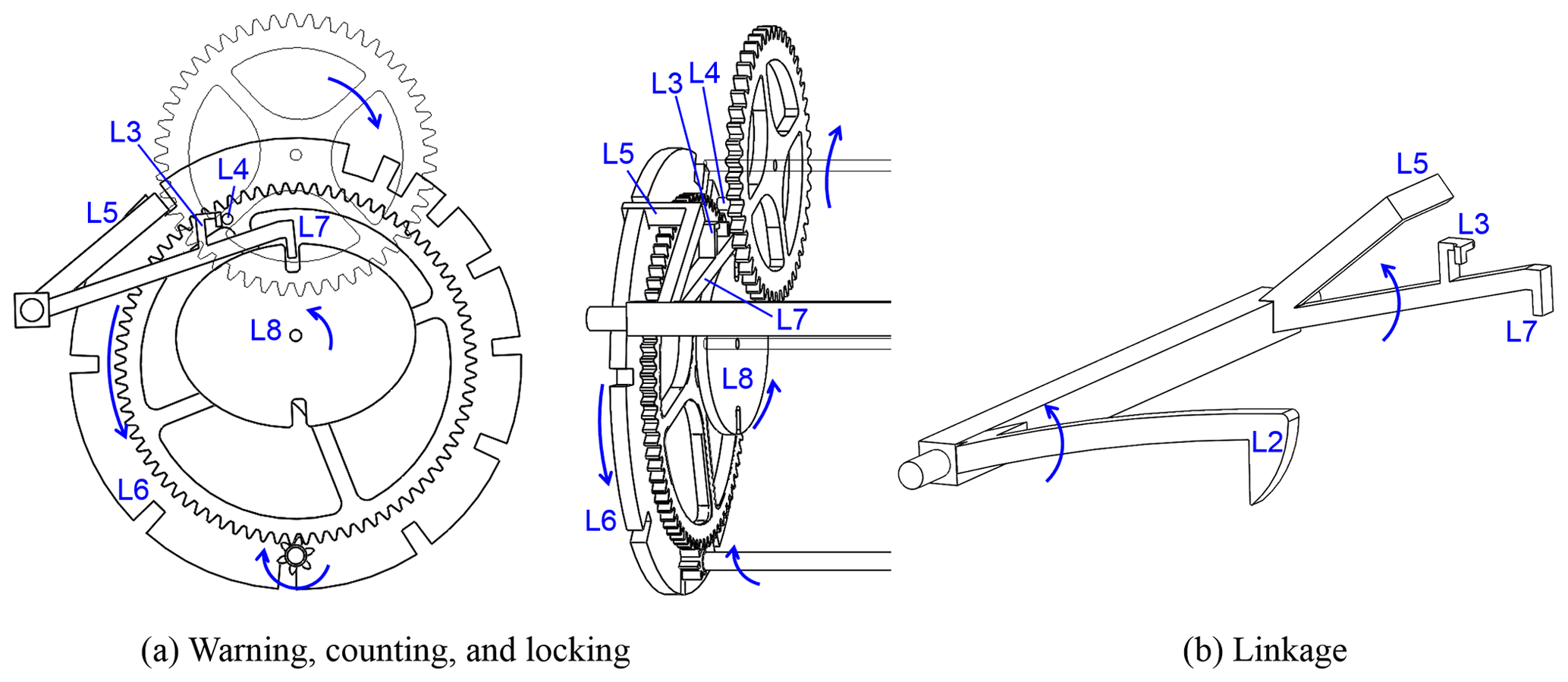 L3
L4
L5
L7
L8
L6

L3
L4
L5
L7
L8
L6

L5
L3
L7
L2

(a) Warning, counting, and locking

(b) Linkage