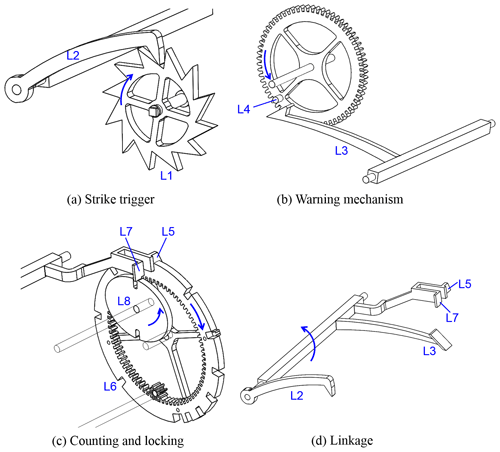 L2

L1

(a) Strike trigger

L4

L3

(b) Warning mechanism

L7

L5

L8

L6

(c) Counting and locking

L5

L7

L3

L2

(d) Linkage