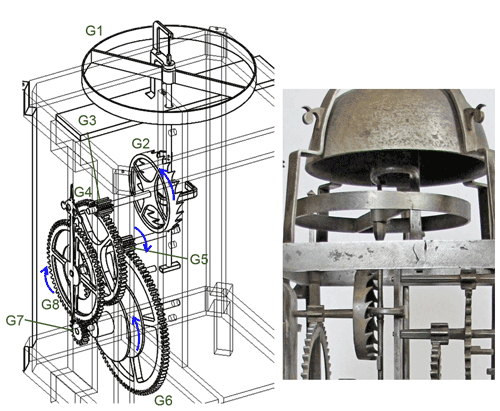 G1
G3
G2
G4
G5
G8
G7
G6