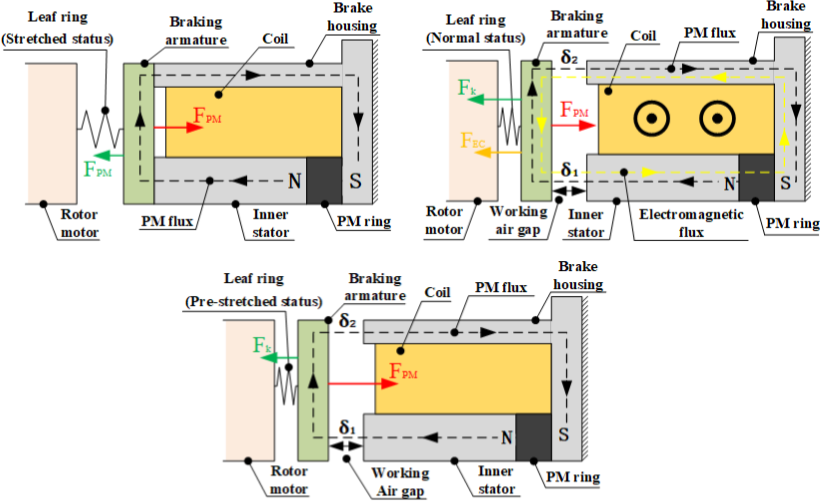 Leaf ring (Stretched status)
Braking armature
Coil
Brake housing
$F_{PM}$
$F_{PM}$
N
S
Rotor motor
PM flux
Inner stator
PM ring

Leaf ring (Normal status)
Braking armature
Coil
PM flux
Brake housing
$\delta_2$
$F_k$
$F_{PM}$
$F_{EC}$
$\delta_1$
N
S
Rotor motor
Working air gap
Inner stator
Electromagnetic flux
PM ring

Leaf ring (Pre-stretched status)
Braking armature
Coil
PM flux
Brake housing
$\delta_2$
$F_k$
$F_{PM}$
$\delta_1$
N
S
Rotor motor
Working Air gap
Inner stator
PM ring