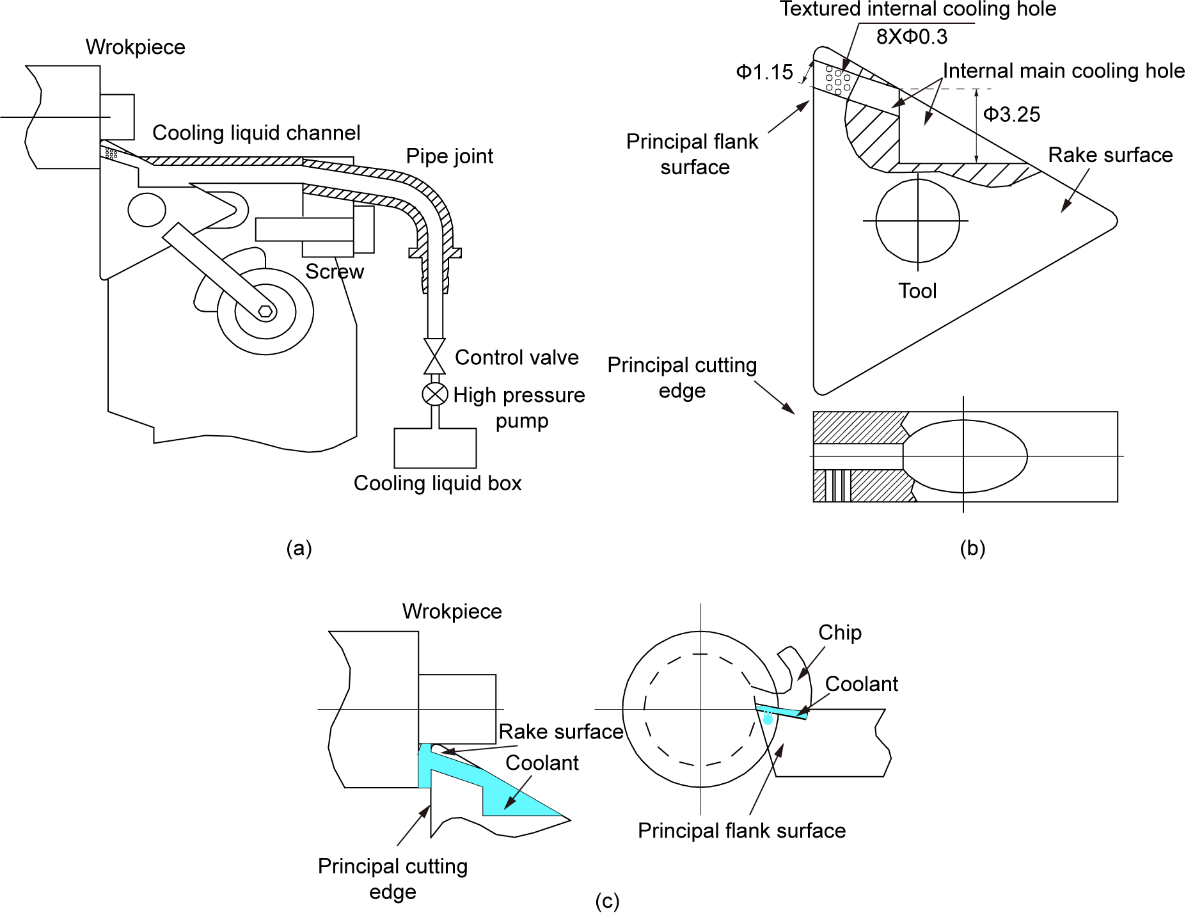 Wrokpiece

Cooling liquid channel

Pipe joint

Screw

Control valve

High pressure pump

Cooling liquid box

(a)

Textured internal cooling hole

8XΦ0.3

Φ1.15

Internal main cooling hole

Φ3.25

Principal flank surface

Rake surface

Tool

Principal cutting edge

(b)

Wrokpiece

Rake surface

Coolant

Principal cutting edge

Chip

Coolant

Principal flank surface

(c)