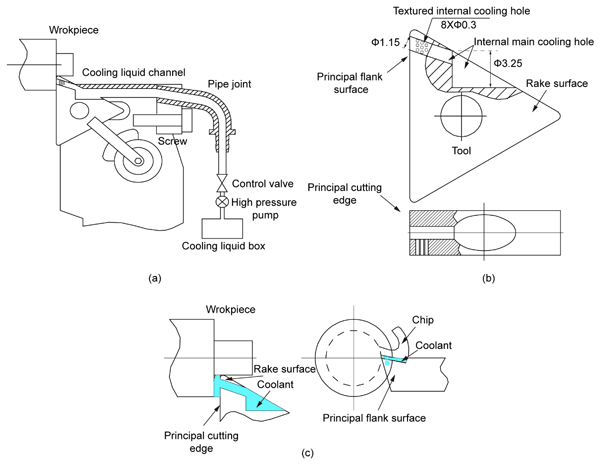 Wrokpiece
Cooling liquid channel
Pipe joint
Screw
Control valve
High pressure pump
Cooling liquid box
(a)

Textured internal cooling hole
8XΦ0.3
Φ1.15
Internal main cooling hole
Φ3.25
Principal flank surface
Rake surface
Tool
Principal cutting edge
(b)

Wrokpiece
Rake surface
Coolant
Principal cutting edge
Chip
Coolant
Principal flank surface
(c)