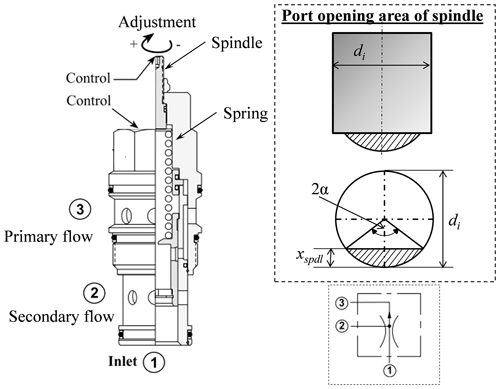 Adjustment
+ -
Spindle
Control
Control
Spring
3
Primary flow
2
Secondary flow
Inlet 1

Port opening area of spindle
$d_i$
$2\alpha$
$d_i$
$x_{spdl}$

3
2
1