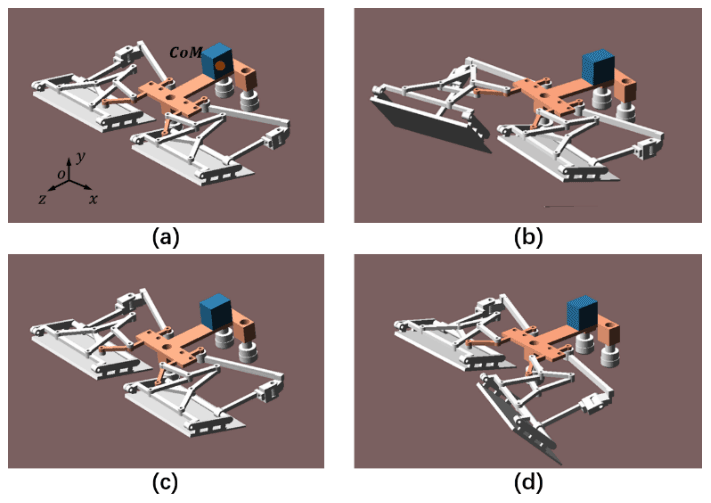 $CoM$

$y$

$o$

$z$

$x$

(a)

(b)

(c)

(d)