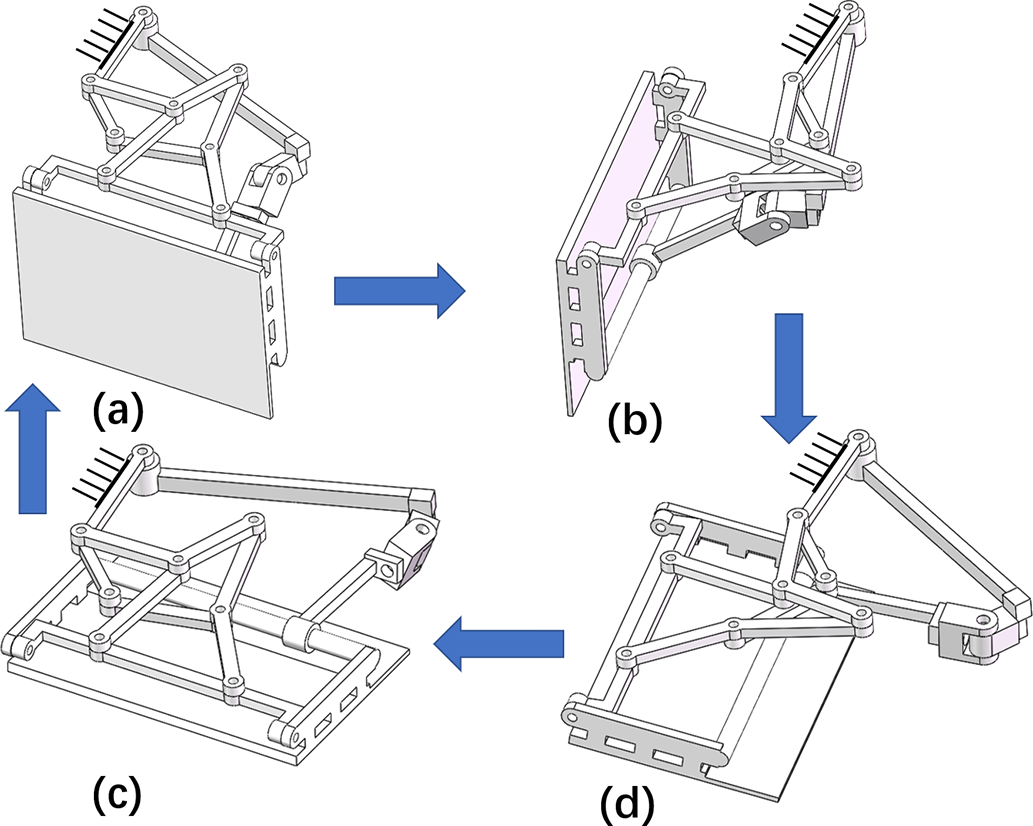 (a)

(b)

(c)

(d)