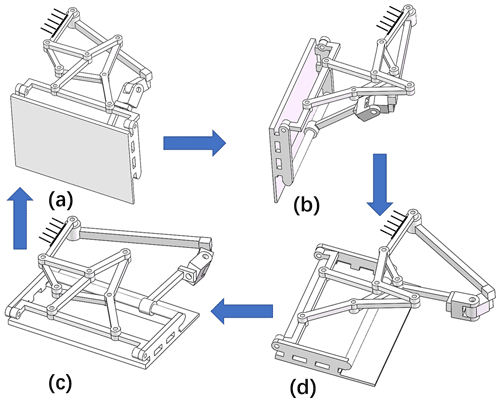 (a)

(b)

(c)

(d)