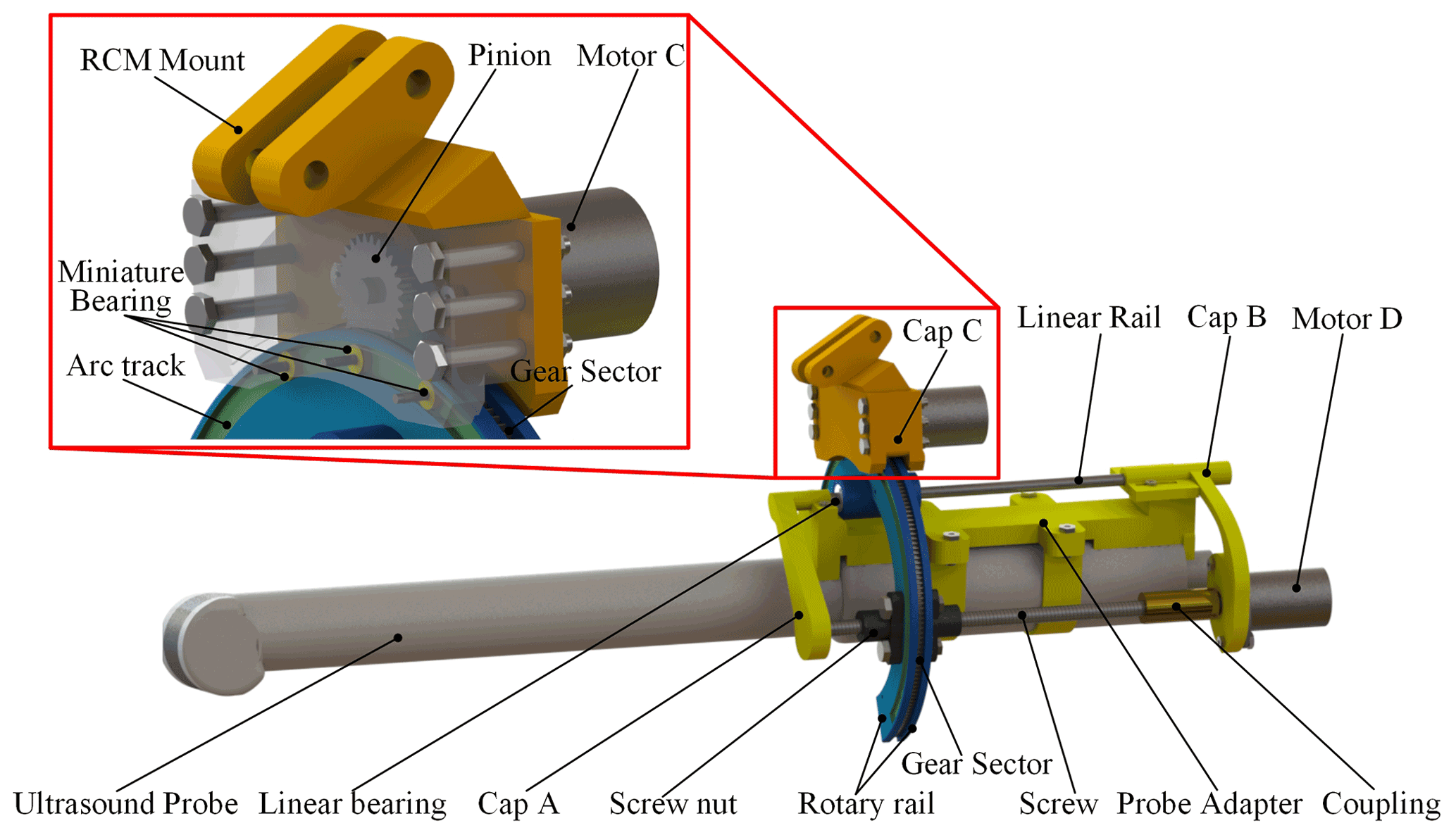 RCM Mount
Pinion
Motor C
Miniature Bearing
Arc track
Gear Sector
Cap C
Linear Rail
Cap B
Motor D
Gear Sector
Ultrasound Probe
Linear bearing
Cap A
Screw nut
Rotary rail
Screw
Probe Adapter
Coupling