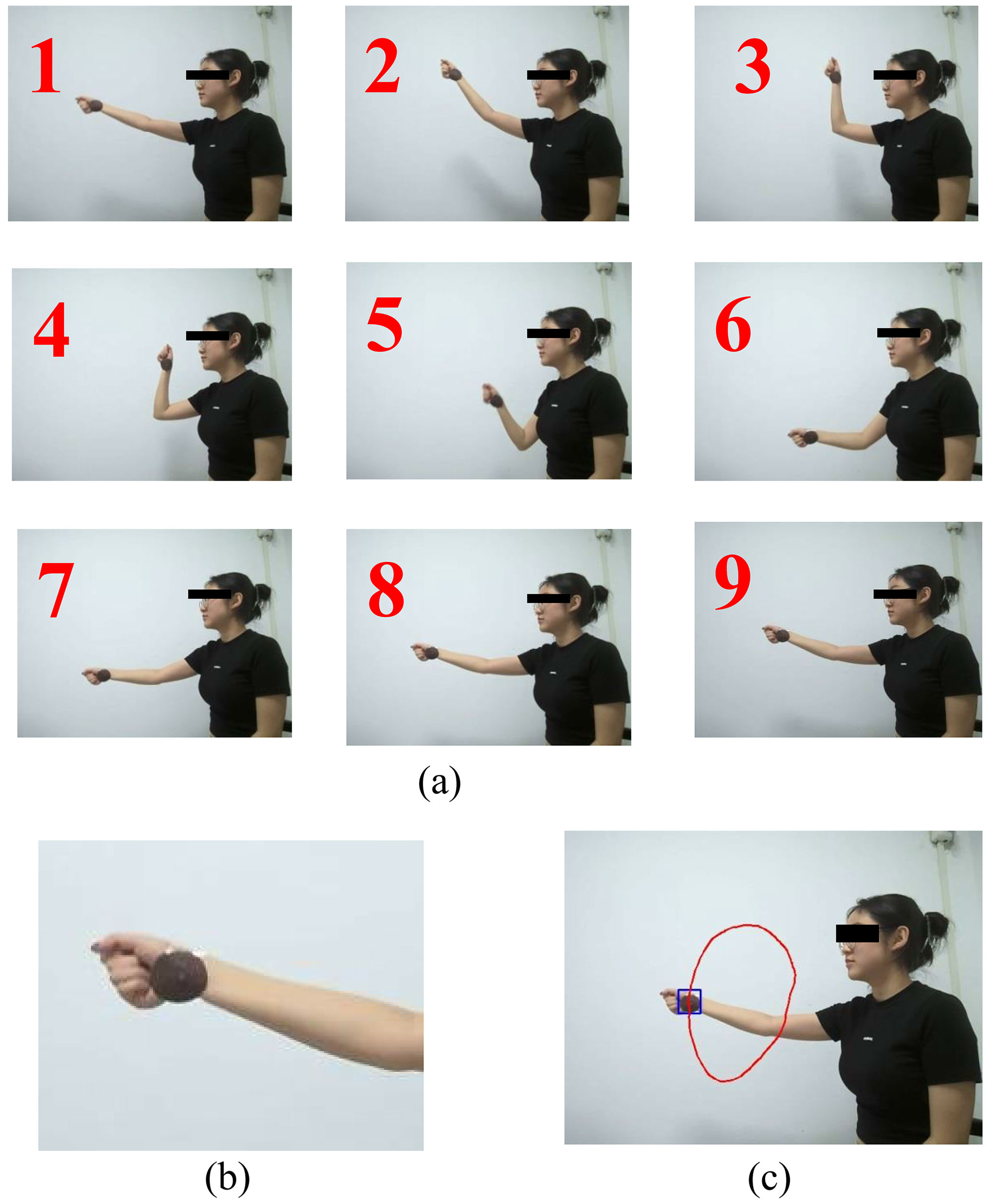 1
2
3
4
5
6
7
8
9
(a)
(b)
(c)